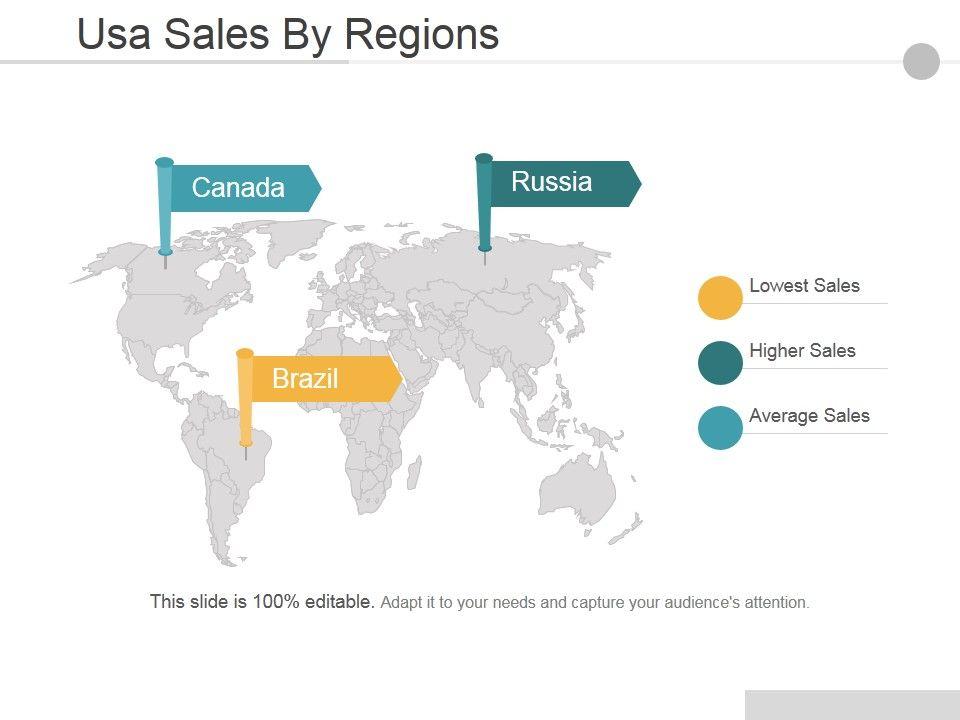 Usa Sales By Regions

Canada

Russia

Brazil

Lowest Sales

Higher Sales

Average Sales

This slide is 100% editable. Adapt it to your needs and capture your audience's attention.