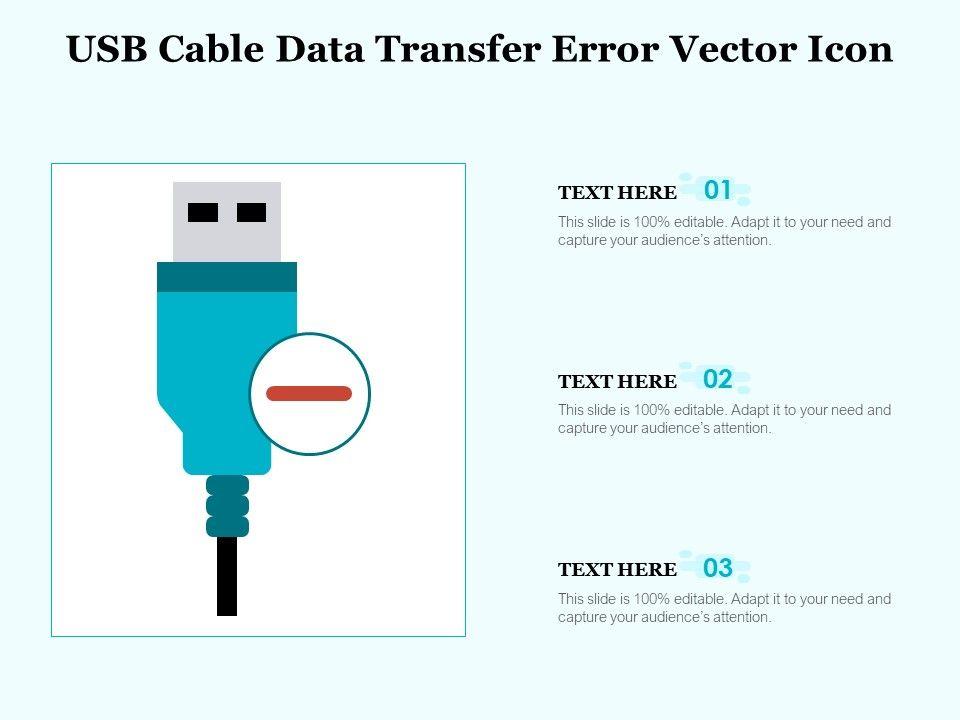 USB Cable Data Transfer Error Vector Icon

TEXT HERE 01
This slide is 100% editable. Adapt it to your need and capture your audience's attention.

TEXT HERE 02
This slide is 100% editable. Adapt it to your need and capture your audience's attention.

TEXT HERE 03
This slide is 100% editable. Adapt it to your need and capture your audience's attention.