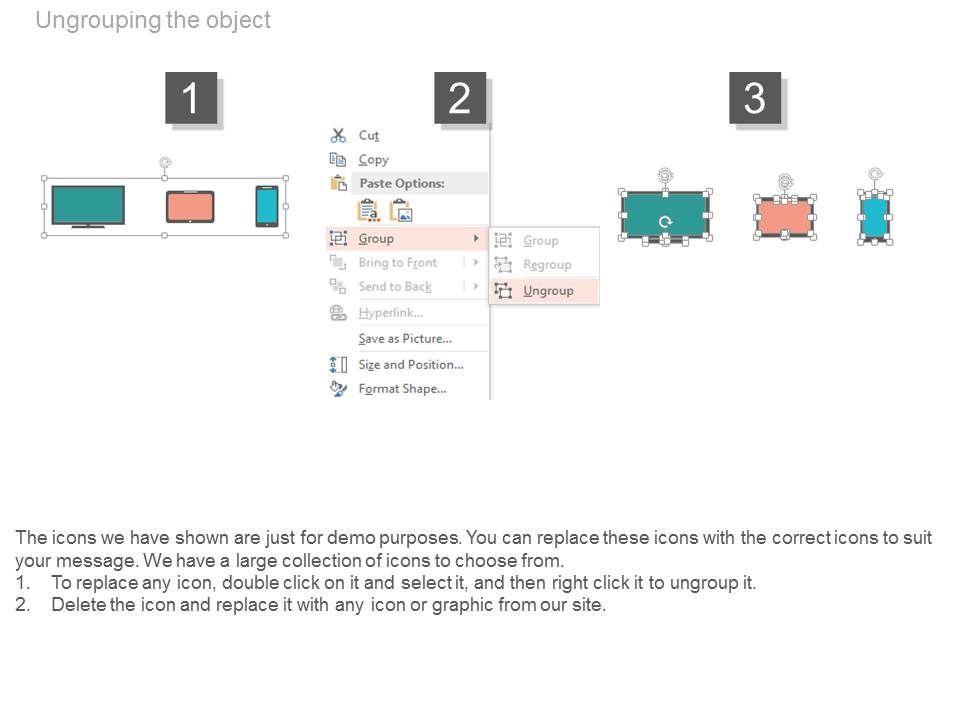 Ungrouping the object

1

2

3

Cut
Copy
Paste Options:
Group
Bring to Front
Send to Back
Hyperlink...
Save as Picture...
Size and Position...
Format Shape...

Group
Regroup
Ungroup

The icons we have shown are just for demo purposes. You can replace these icons with the correct icons to suit your message. We have a large collection of icons to choose from.
1. To replace any icon, double click on it and select it, and then right click it to ungroup it.
2. Delete the icon and replace it with any icon or graphic from our site.