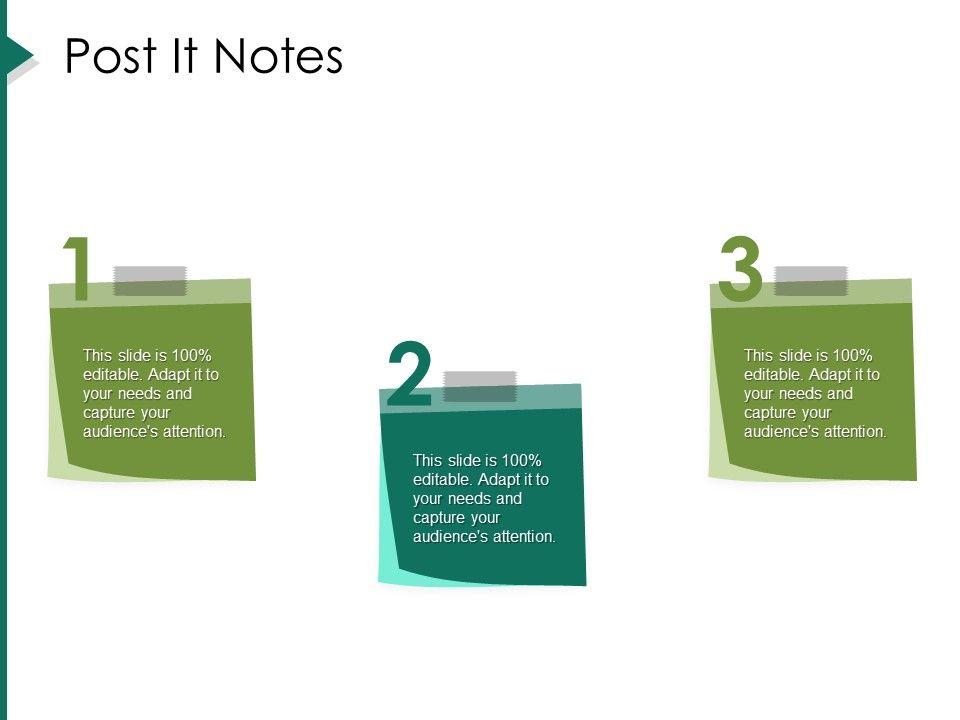 Post It Notes

1

This slide is 100% editable. Adapt it to your needs and capture your audience's attention.

2

This slide is 100% editable. Adapt it to your needs and capture your audience's attention.

3

This slide is 100% editable. Adapt it to your needs and capture your audience's attention.