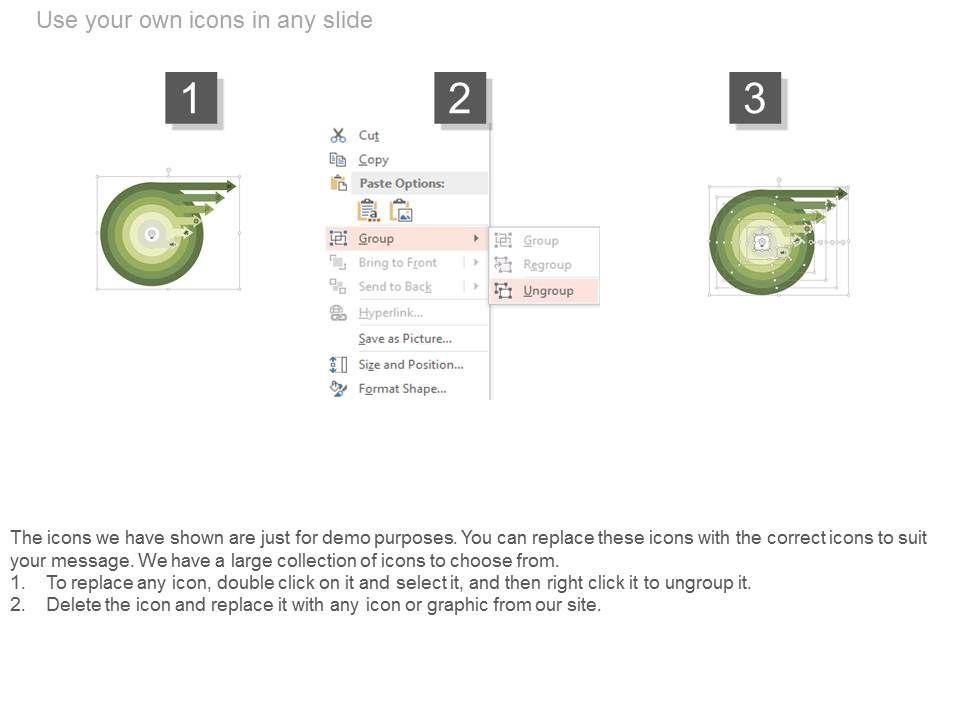 Use your own icons in any slide

1

2

3

Cut
Copy
Paste Options:
Group
Bring to Front
Send to Back
Hyperlink...
Save as Picture...
Size and Position...
Format Shape...

Group
Regroup
Ungroup

The icons we have shown are just for demo purposes. You can replace these icons with the correct icons to suit your message. We have a large collection of icons to choose from.
1. To replace any icon, double click on it and select it, and then right click it to ungroup it.
2. Delete the icon and replace it with any icon or graphic from our site.