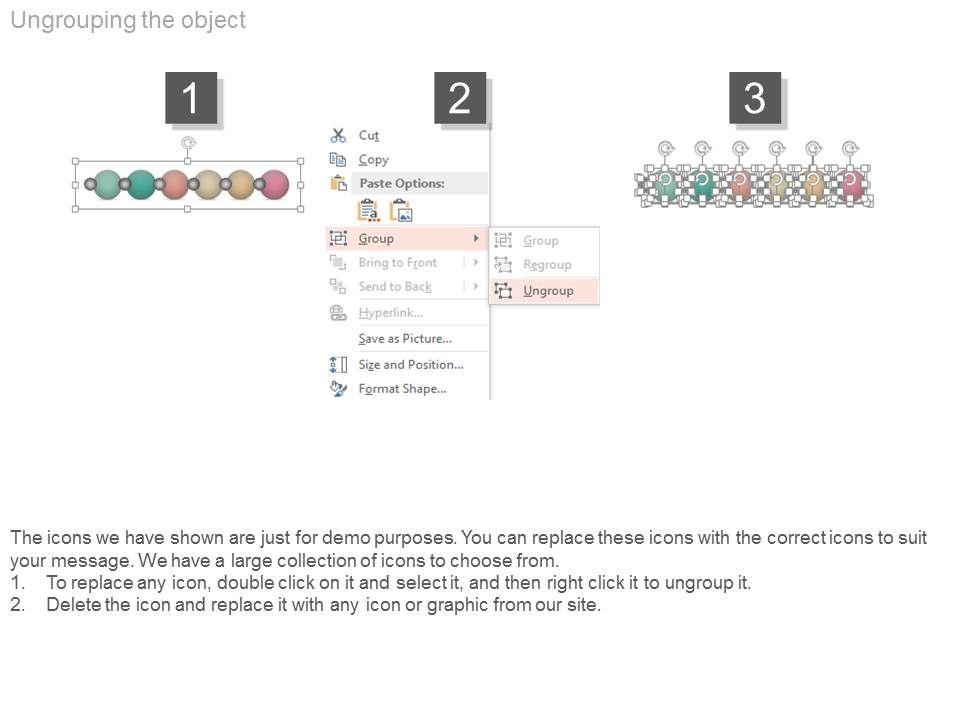 Ungrouping the object

1

2

3

Cut
Copy
Paste Options:
Group
Bring to Front
Send to Back
Hyperlink...
Save as Picture...
Size and Position...
Format Shape...

Group
Regroup
Ungroup

The icons we have shown are just for demo purposes. You can replace these icons with the correct icons to suit your message. We have a large collection of icons to choose from.
1. To replace any icon, double click on it and select it, and then right click it to ungroup it.
2. Delete the icon and replace it with any icon or graphic from our site.