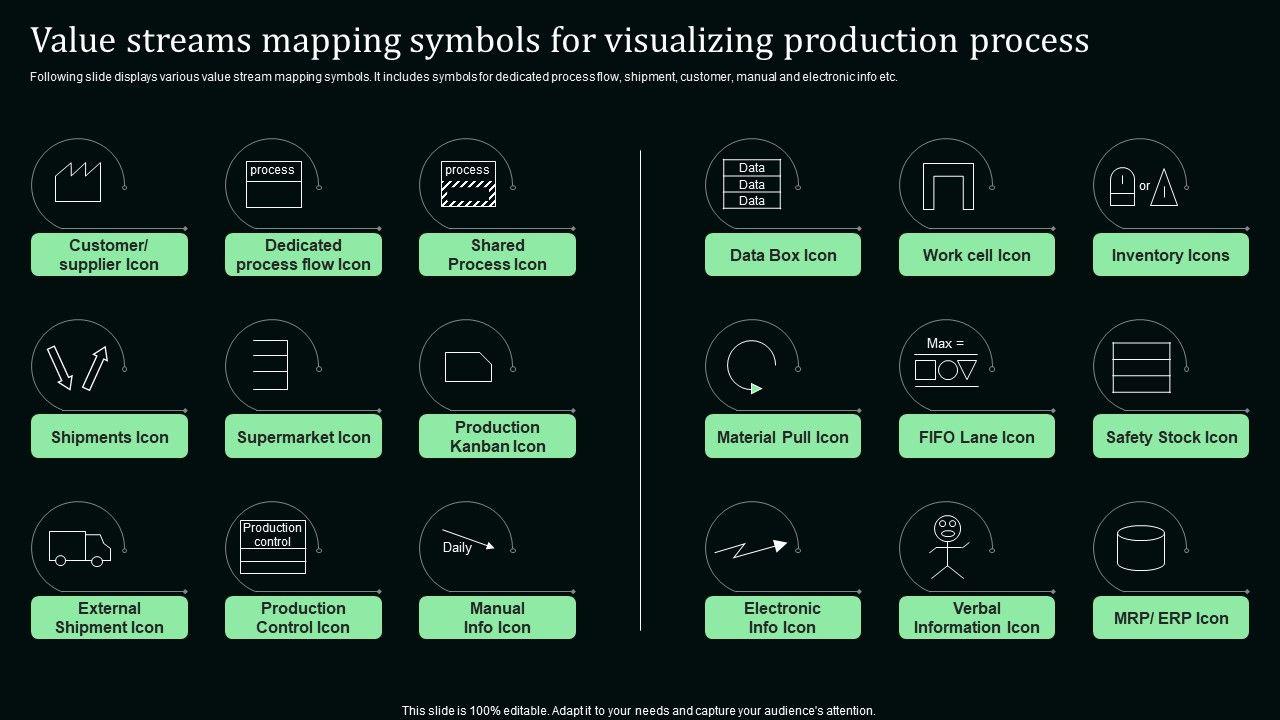 Value streams mapping symbols for visualizing production process

Following slide displays various value stream mapping symbols. It includes symbols for dedicated process flow, shipment, customer, manual and electronic info etc.

Customer/ supplier Icon

process

Dedicated process flow Icon

process

Shared Process Icon

Shipments Icon

Supermarket Icon

Production Kanban Icon

External Shipment Icon

Production control

Production Control Icon

Daily

Manual Info Icon

Data
Data
Data

Data Box Icon

Work cell Icon

I or I

Inventory Icons

Material Pull Icon

Max =

FIFO Lane Icon

Safety Stock Icon

Electronic Info Icon

Verbal Information Icon

MRP/ ERP Icon

This slide is 100% editable. Adapt it to your needs and capture your audience's attention.