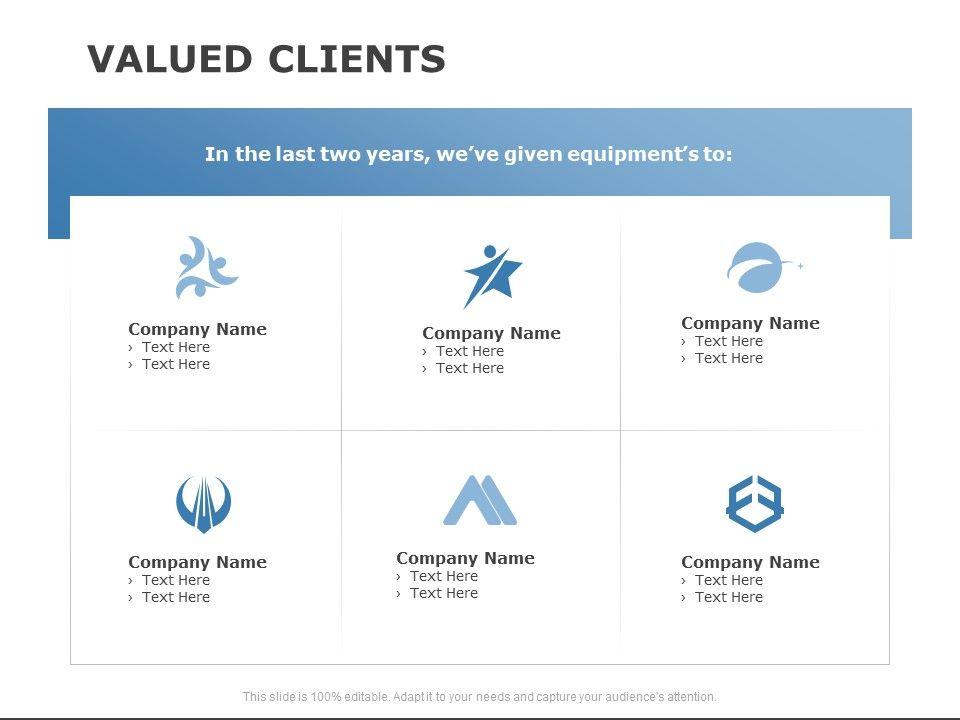 VALUED CLIENTS

In the last two years, we've given equipment's to:

Company Name
› Text Here
› Text Here

Company Name
› Text Here
› Text Here

Company Name
› Text Here
› Text Here

Company Name
› Text Here
› Text Here

Company Name
› Text Here
› Text Here

Company Name
› Text Here
› Text Here

This slide is 100% editable. Adapt it to your needs and capture your audience's attention.