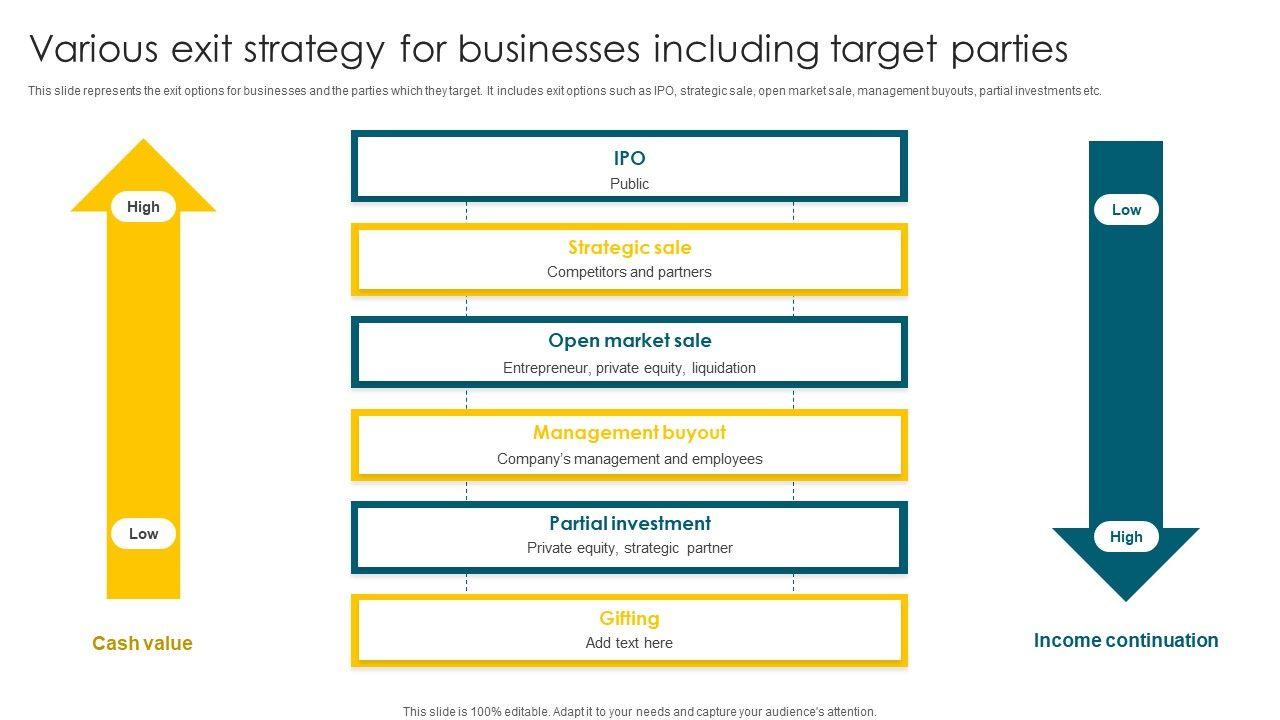 Various exit strategy for businesses including target parties

This slide represents the exit options for businesses and the parties which they target. It includes exit options such as IPO, strategic sale, open market sale, management buyouts, partial investments etc.

High

Low

Cash value

IPO
Public

Strategic sale
Competitors and partners

Open market sale
Entrepreneur, private equity, liquidation

Management buyout
Company's management and employees

Partial investment
Private equity, strategic partner

Gifting
Add text here

Low

High

Income continuation

This slide is 100% editable. Adapt it to your needs and capture your audience's attention.