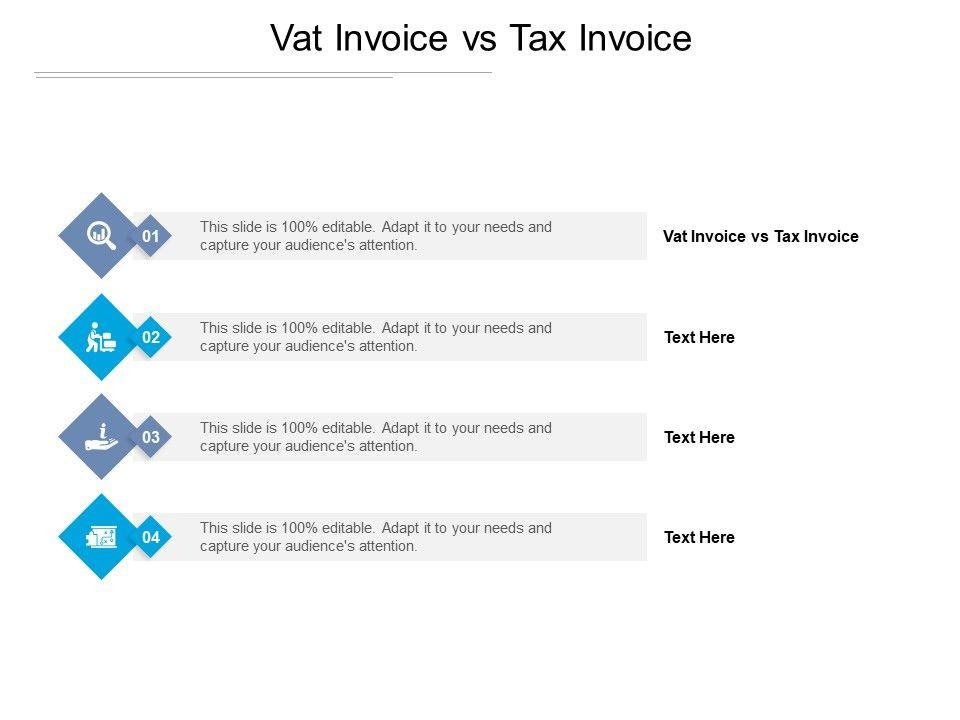 Vat Invoice vs Tax Invoice

01
This slide is 100% editable. Adapt it to your needs and capture your audience's attention.
Vat Invoice vs Tax Invoice

02
This slide is 100% editable. Adapt it to your needs and capture your audience's attention.
Text Here

03
This slide is 100% editable. Adapt it to your needs and capture your audience's attention.
Text Here

04
This slide is 100% editable. Adapt it to your needs and capture your audience's attention.
Text Here