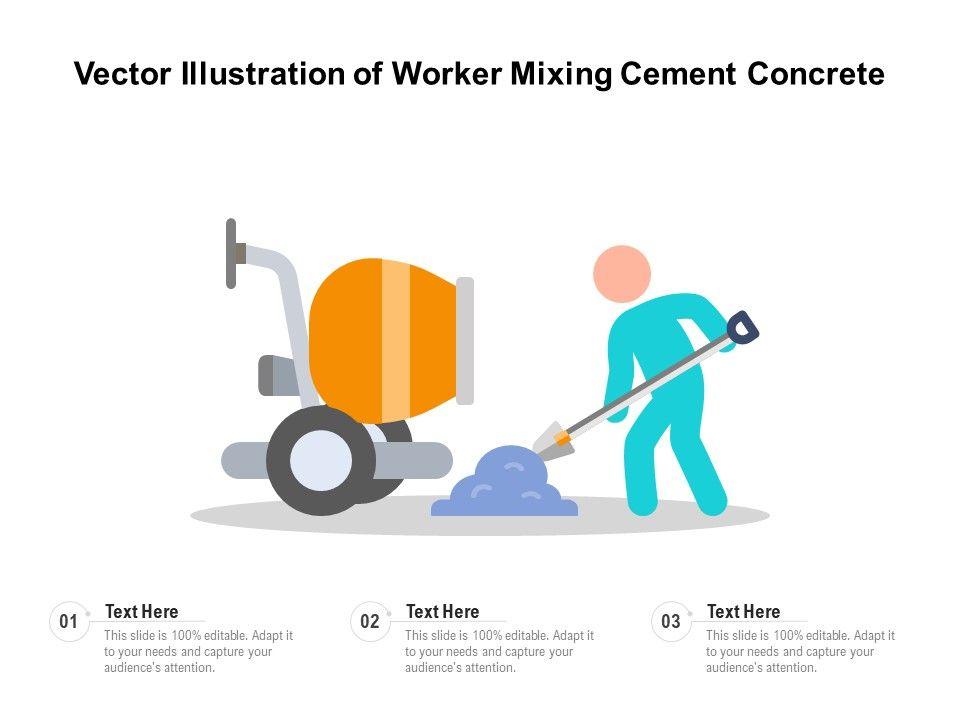 Vector Illustration of Worker Mixing Cement Concrete

01
Text Here
This slide is 100% editable. Adapt it to your needs and capture your audience's attention.

02
Text Here
This slide is 100% editable. Adapt it to your needs and capture your audience's attention.

03
Text Here
This slide is 100% editable. Adapt it to your needs and capture your audience's attention.