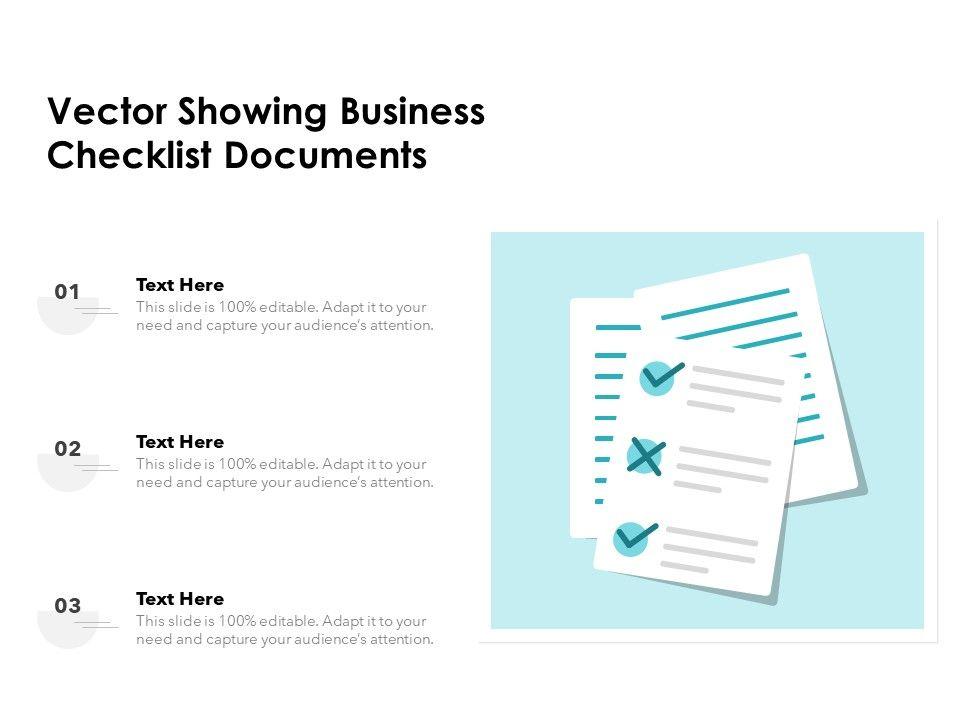 Vector Showing Business Checklist Documents

01
Text Here
This slide is 100% editable. Adapt it to your need and capture your audience's attention.

02
Text Here
This slide is 100% editable. Adapt it to your need and capture your audience's attention.

03
Text Here
This slide is 100% editable. Adapt it to your need and capture your audience's attention.