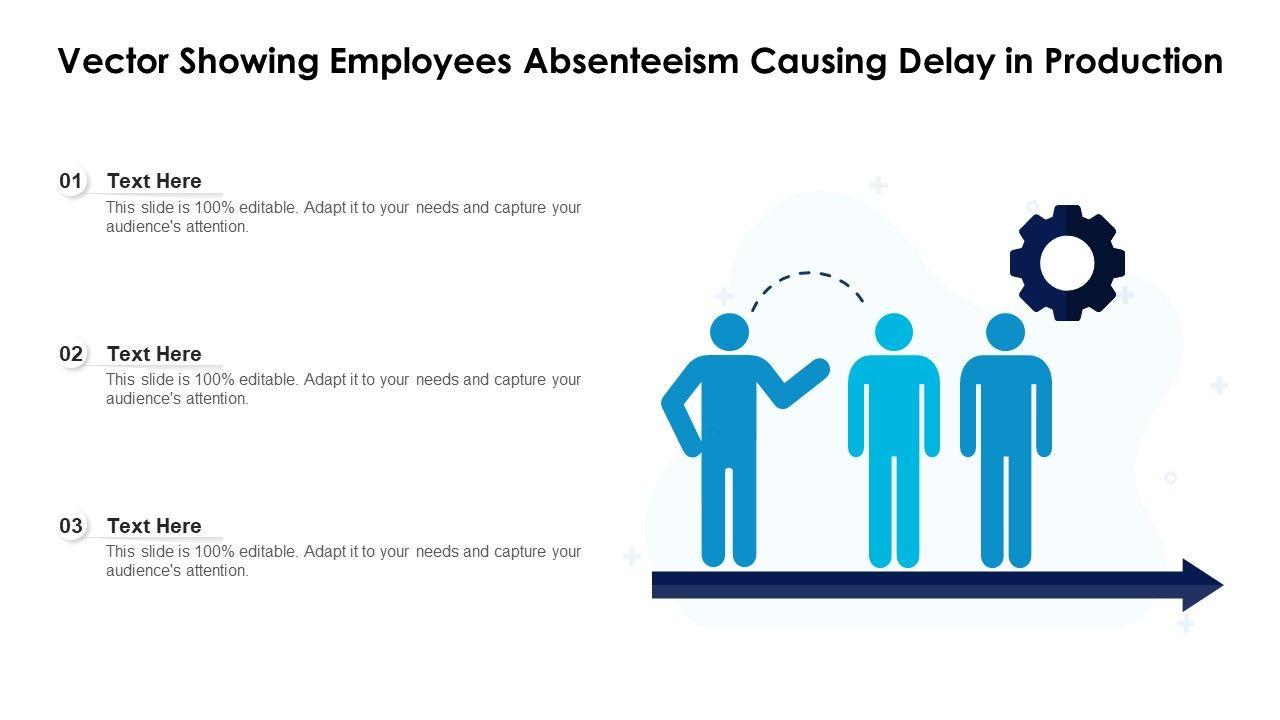 Vector Showing Employees Absenteeism Causing Delay in Production

01 Text Here
This slide is 100% editable. Adapt it to your needs and capture your audience's attention.

02 Text Here
This slide is 100% editable. Adapt it to your needs and capture your audience's attention.

03 Text Here
This slide is 100% editable. Adapt it to your needs and capture your audience's attention.