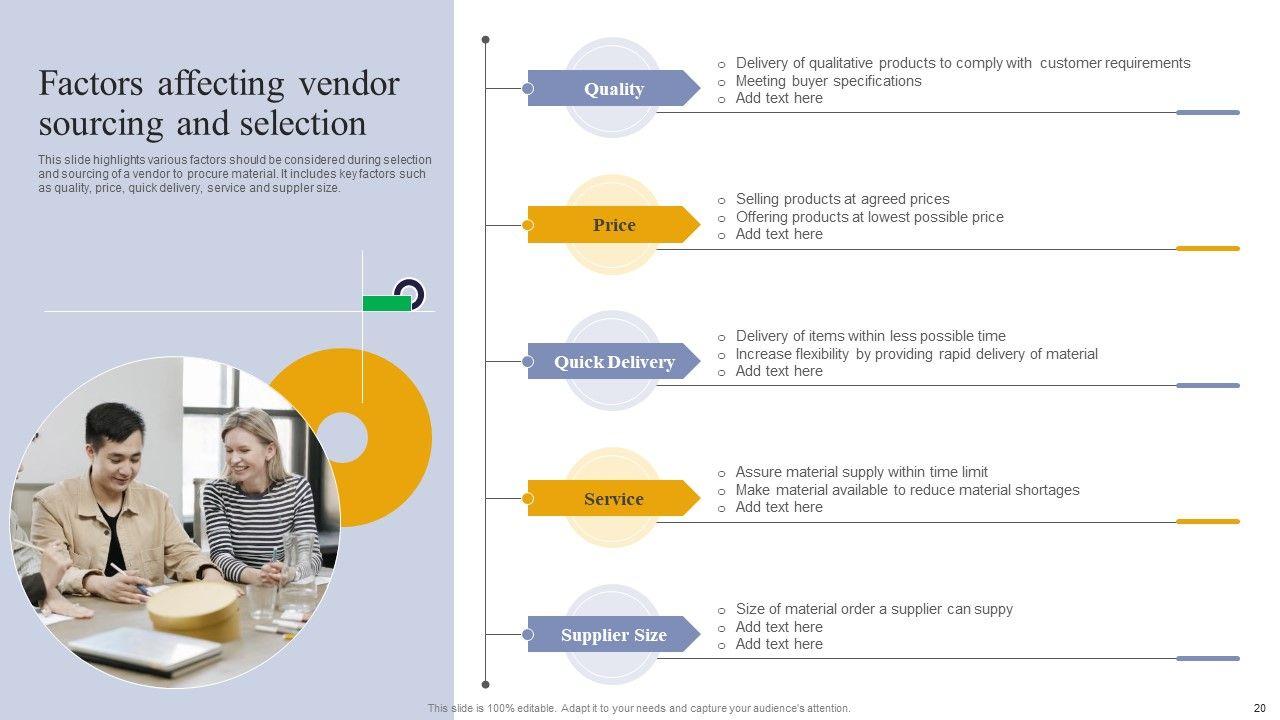 Factors affecting vendor sourcing and selection

This slide highlights various factors should be considered during selection and sourcing of a vendor to procure material. It includes key factors such as quality, price, quick delivery, service and suppler size.

Quality
o Delivery of qualitative products to comply with customer requirements
o Meeting buyer specifications
o Add text here

Price
o Selling products at agreed prices
o Offering products at lowest possible price
o Add text here

Quick Delivery
o Delivery of items within less possible time
o Increase flexibility by providing rapid delivery of material
o Add text here

Service
o Assure material supply within time limit
o Make material available to reduce material shortages
o Add text here

Supplier Size
o Size of material order a supplier can suppy
o Add text here
o Add text here

This slide is 100% editable. Adapt it to your needs and capture your audience's attention.

20