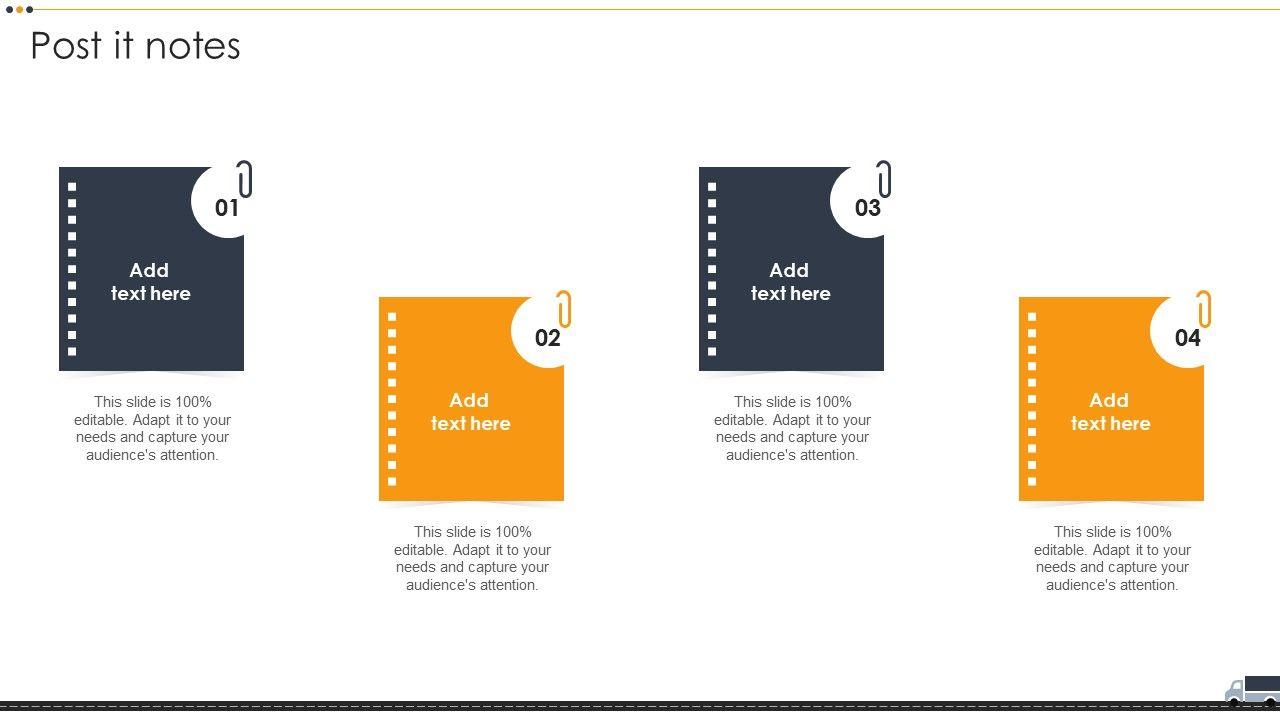 Post it notes

01

Add text here

This slide is 100% editable. Adapt it to your needs and capture your audience's attention.

02

Add text here

This slide is 100% editable. Adapt it to your needs and capture your audience's attention.

03

Add text here

This slide is 100% editable. Adapt it to your needs and capture your audience's attention.

04

Add text here

This slide is 100% editable. Adapt it to your needs and capture your audience's attention.