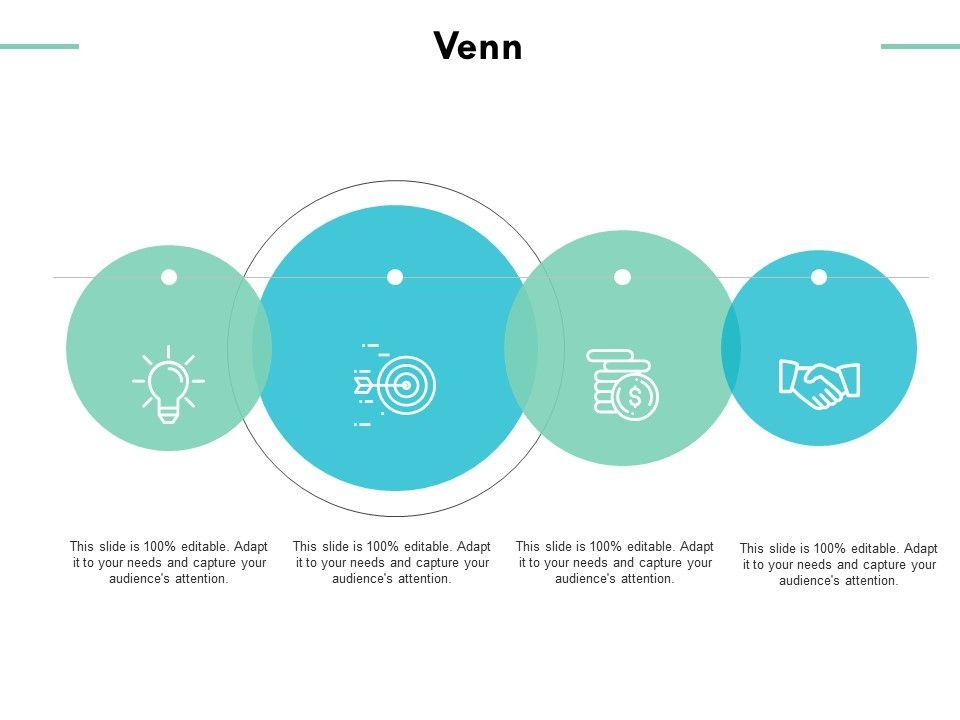 Venn

This slide is 100% editable. Adapt it to your needs and capture your audience's attention.

This slide is 100% editable. Adapt it to your needs and capture your audience's attention.

This slide is 100% editable. Adapt it to your needs and capture your audience's attention.

This slide is 100% editable. Adapt it to your needs and capture your audience's attention.