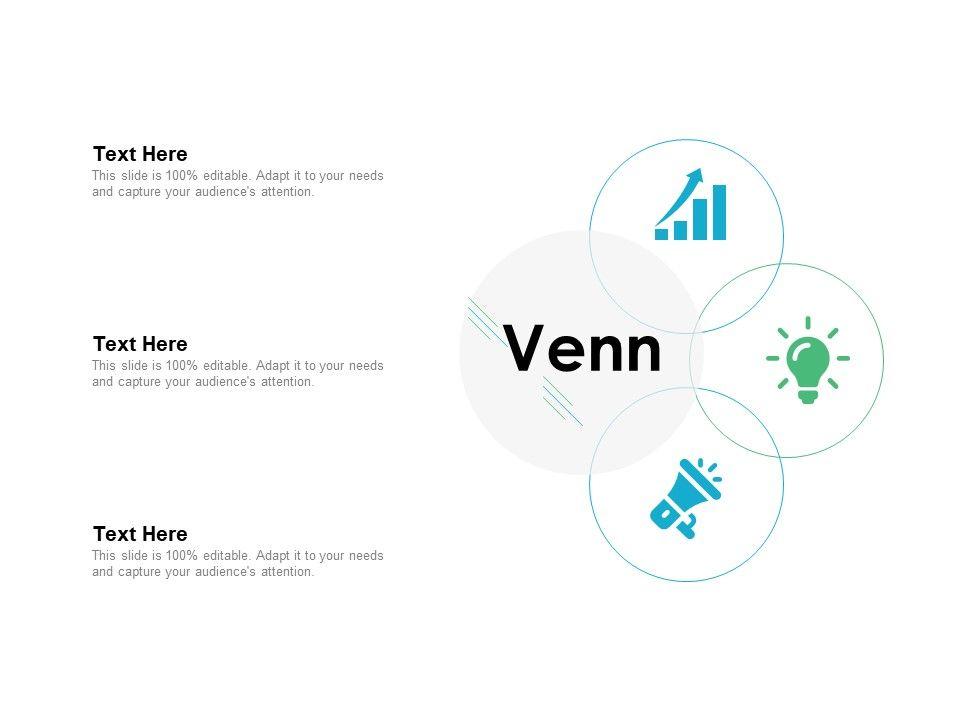 Text Here
This slide is 100% editable. Adapt it to your needs and capture your audience's attention.

Text Here
This slide is 100% editable. Adapt it to your needs and capture your audience's attention.

Text Here
This slide is 100% editable. Adapt it to your needs and capture your audience's attention.

Venn