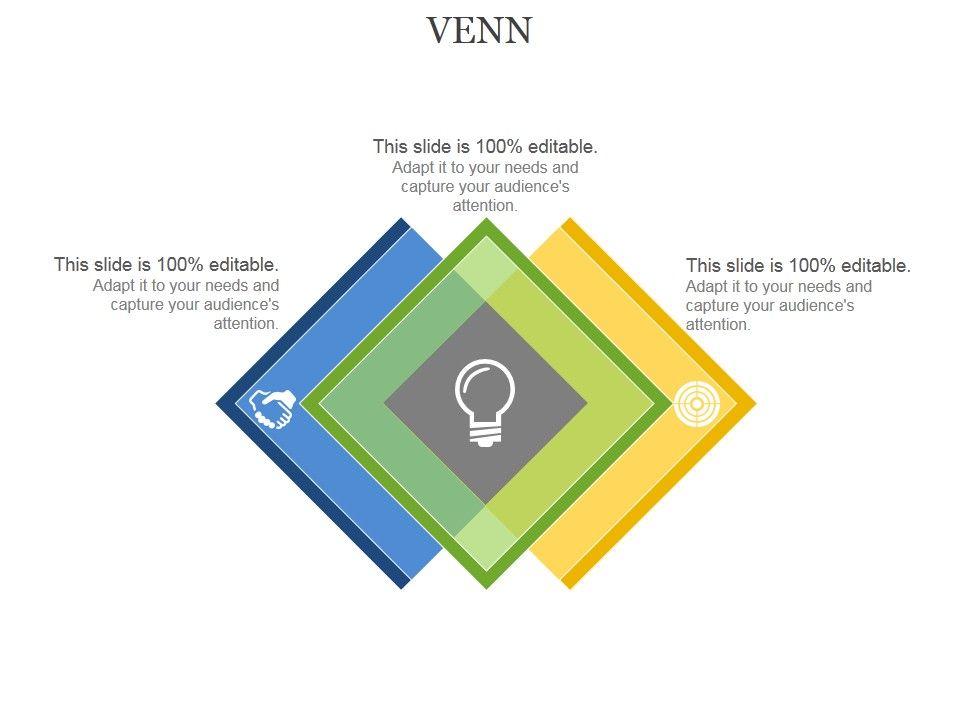 VENN

This slide is 100% editable.
Adapt it to your needs and capture your audience's attention.

This slide is 100% editable.
Adapt it to your needs and capture your audience's attention.

This slide is 100% editable.
Adapt it to your needs and capture your audience's attention.