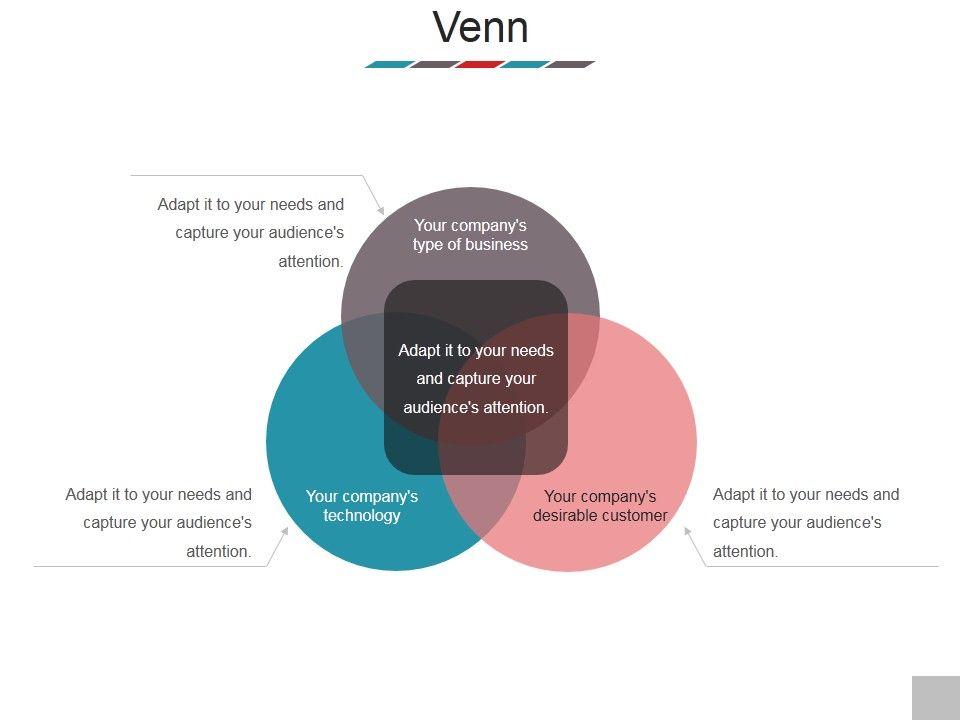 Venn

Adapt it to your needs and capture your audience's attention.

Your company's type of business

Adapt it to your needs and capture your audience's attention.

Adapt it to your needs and capture your audience's attention.

Your company's technology

Your company's desirable customer

Adapt it to your needs and capture your audience's attention.