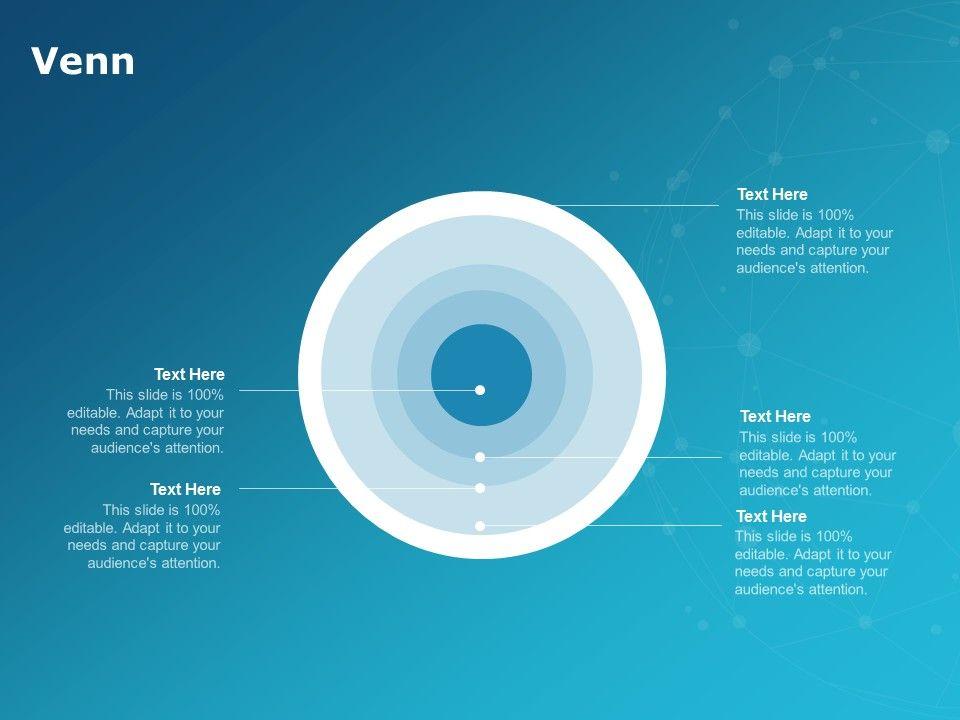 Venn

Text Here
This slide is 100% editable. Adapt it to your needs and capture your audience's attention.

Text Here
This slide is 100% editable. Adapt it to your needs and capture your audience's attention.

Text Here
This slide is 100% editable. Adapt it to your needs and capture your audience's attention.

Text Here
This slide is 100% editable. Adapt it to your needs and capture your audience's attention.

Text Here
This slide is 100% editable. Adapt it to your needs and capture your audience's attention.