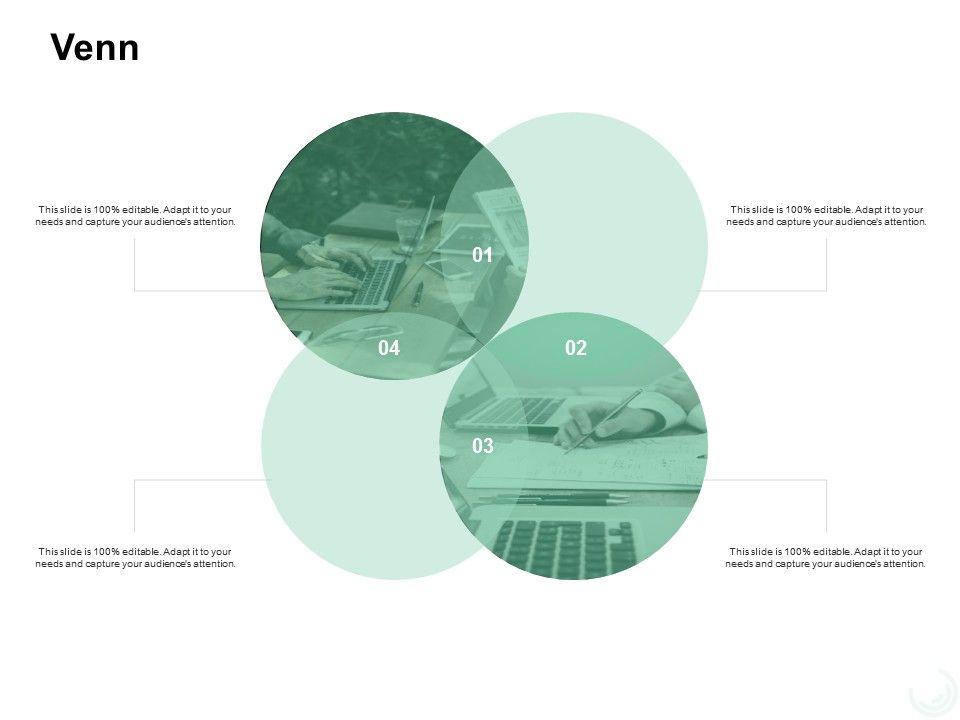 Venn

This slide is 100% editable. Adapt it to your needs and capture your audience's attention.

This slide is 100% editable. Adapt it to your needs and capture your audience's attention.

01

04

02

03

This slide is 100% editable. Adapt it to your needs and capture your audience's attention.

This slide is 100% editable. Adapt it to your needs and capture your audience's attention.