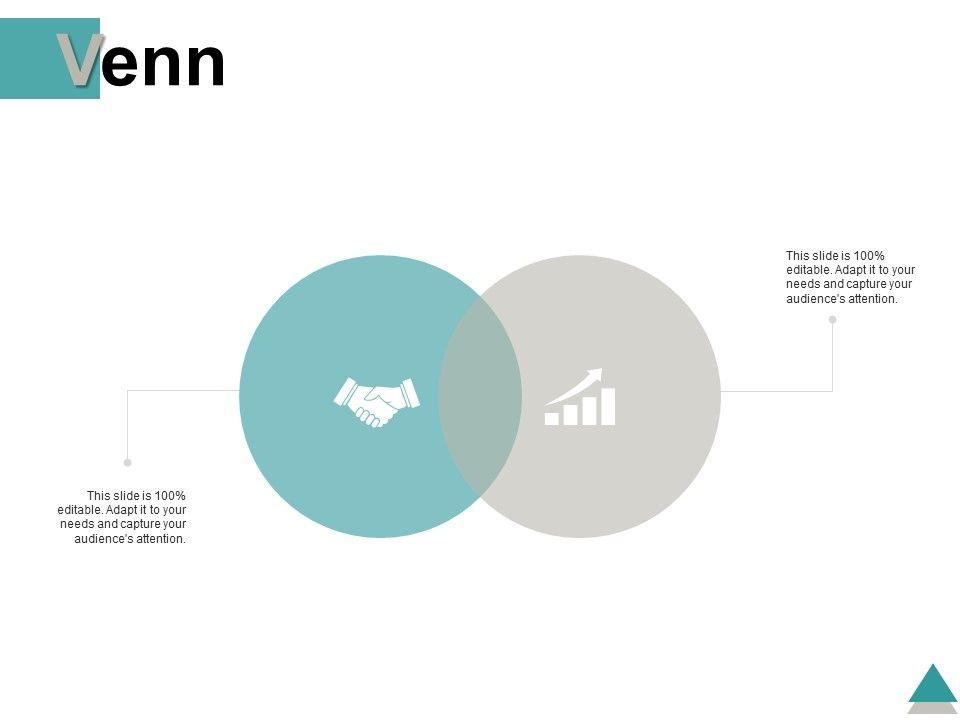 Venn

This slide is 100% editable. Adapt it to your needs and capture your audience's attention.

This slide is 100% editable. Adapt it to your needs and capture your audience's attention.