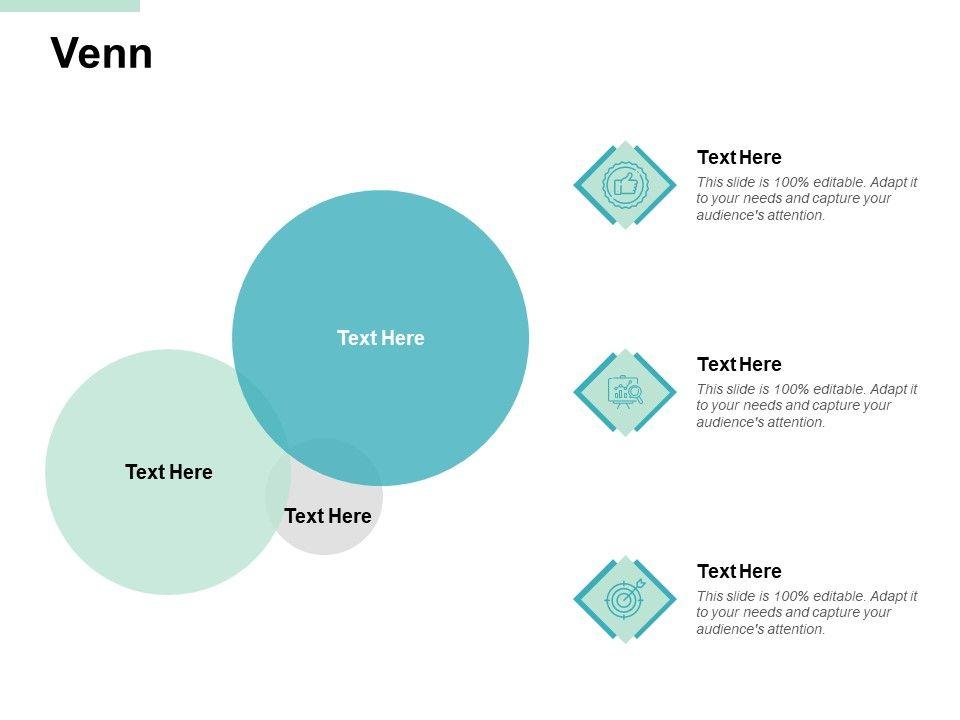 Venn

Text Here

Text Here

Text Here

Text Here
This slide is 100% editable. Adapt it to your needs and capture your audience's attention.

Text Here
This slide is 100% editable. Adapt it to your needs and capture your audience's attention.

Text Here
This slide is 100% editable. Adapt it to your needs and capture your audience's attention.