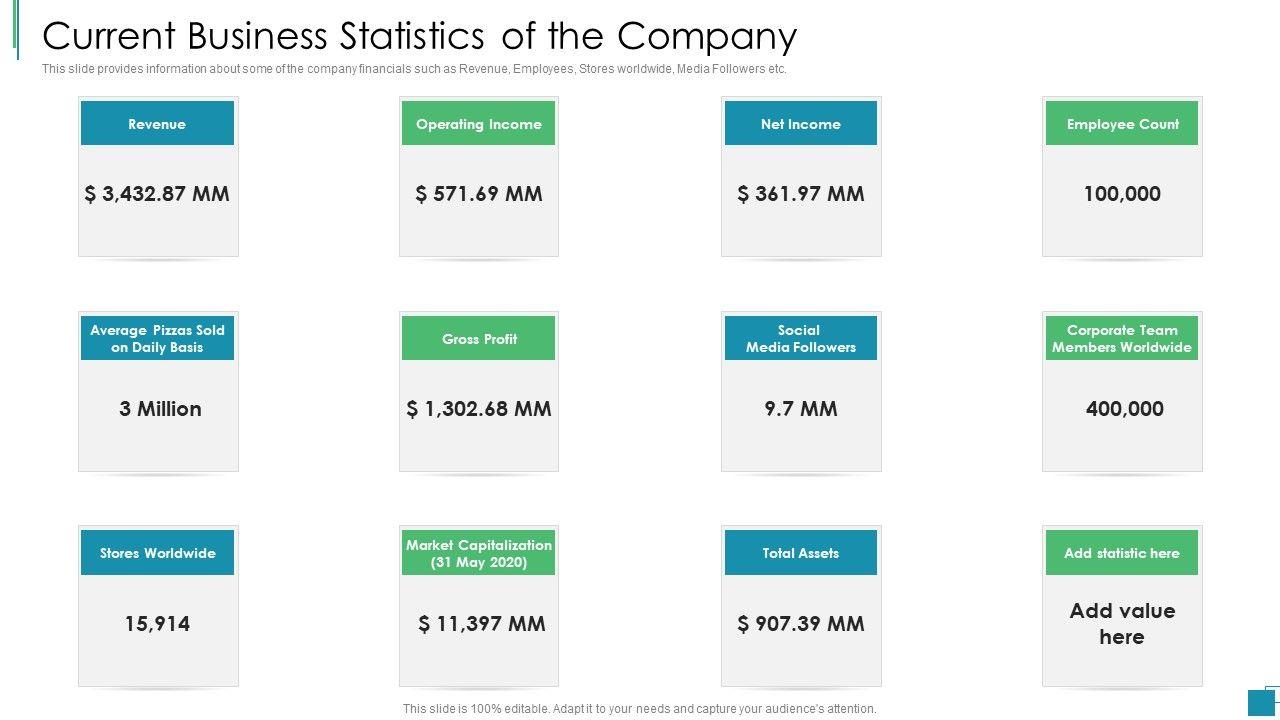 Current Business Statistics of the Company

This slide provides information about some of the company financials such as Revenue, Employees, Stores worldwide, Media Followers etc.

Revenue

$ 3,432.87 MM

Operating Income

$ 571.69 MM

Net Income

$ 361.97 MM

Employee Count

100,000

Average Pizzas Sold on Daily Basis

3 Million

Gross Profit

$ 1,302.68 MM

Social Media Followers

9.7 MM

Corporate Team Members Worldwide

400,000

Stores Worldwide

15,914

Market Capitalization (31 May 2020)

$ 11,397 MM

Total Assets

$ 907.39 MM

Add statistic here

Add value here

This slide is 100% editable. Adapt it to your needs and capture your audience's attention.