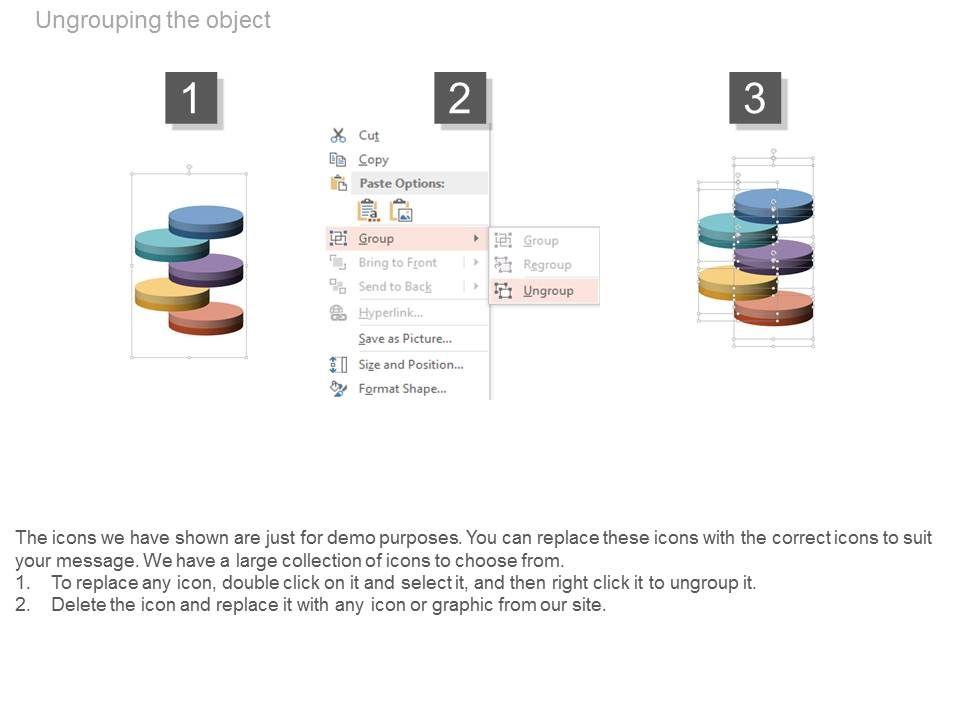 Ungrouping the object

1

2

Cut
Copy
Paste Options:
Group
Bring to Front
Send to Back
Hyperlink...
Save as Picture...
Size and Position...
Format Shape...

Group
Regroup
Ungroup

3

The icons we have shown are just for demo purposes. You can replace these icons with the correct icons to suit your message. We have a large collection of icons to choose from.
1. To replace any icon, double click on it and select it, and then right click it to ungroup it.
2. Delete the icon and replace it with any icon or graphic from our site.