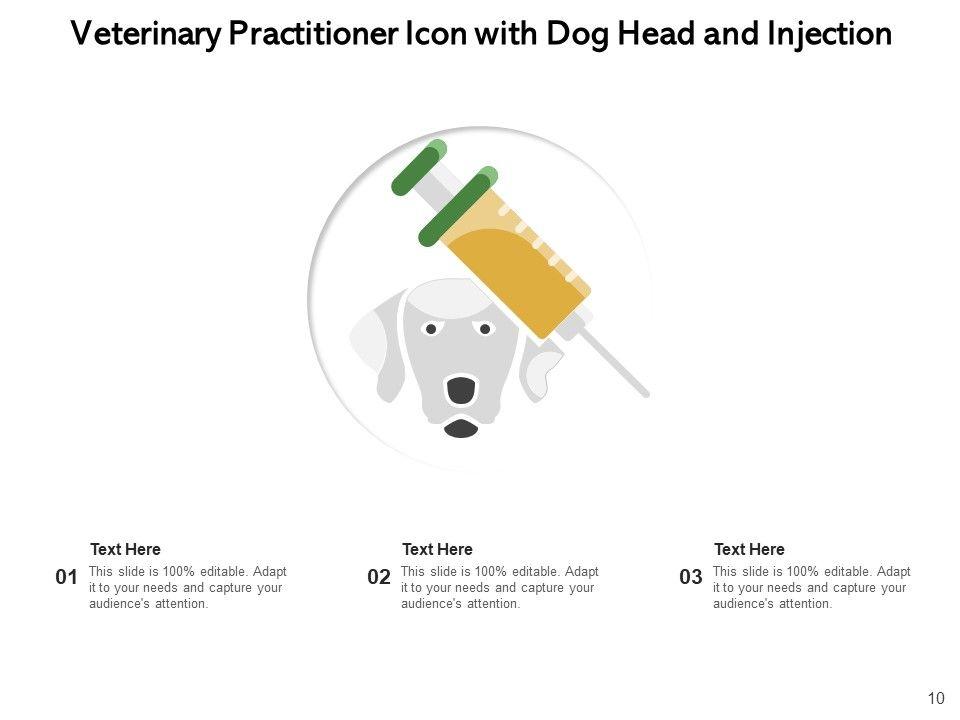 Veterinary Practitioner Icon with Dog Head and Injection

01
Text Here
This slide is 100% editable. Adapt it to your needs and capture your audience's attention.

02
Text Here
This slide is 100% editable. Adapt it to your needs and capture your audience's attention.

03
Text Here
This slide is 100% editable. Adapt it to your needs and capture your audience's attention.

10