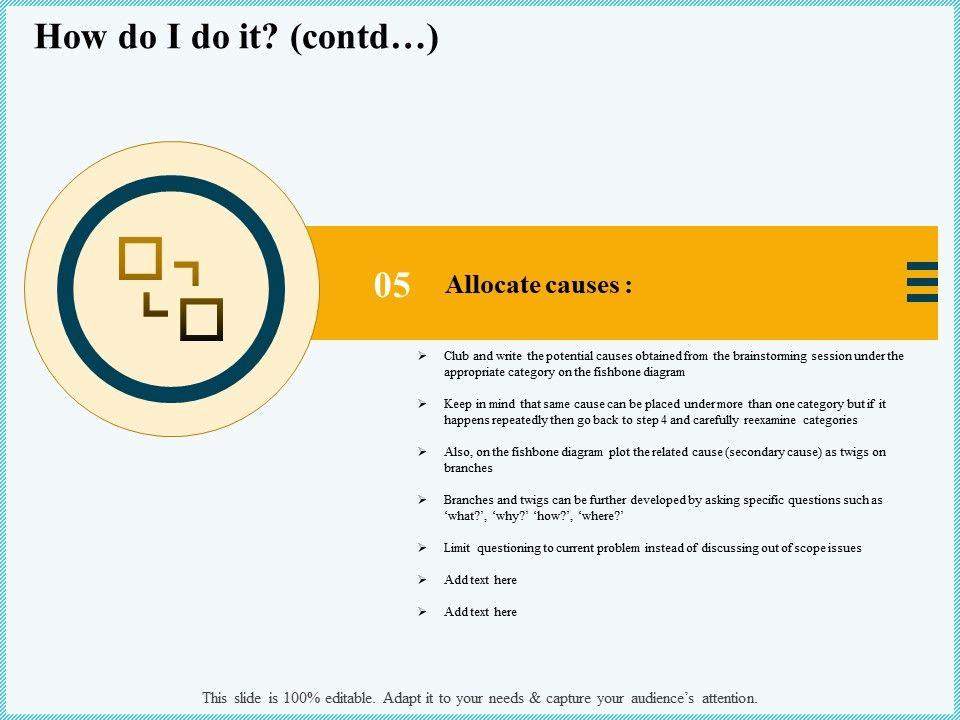 How do I do it? (contd…)

05

Allocate causes :

➢ Club and write the potential causes obtained from the brainstorming session under the appropriate category on the fishbone diagram

➢ Keep in mind that same cause can be placed under more than one category but if it happens repeatedly then go back to step 4 and carefully reexamine categories

➢ Also, on the fishbone diagram plot the related cause (secondary cause) as twigs on branches

➢ Branches and twigs can be further developed by asking specific questions such as 'what?', 'why?' 'how?', 'where?'

➢ Limit questioning to current problem instead of discussing out of scope issues

➢ Add text here

➢ Add text here

This slide is 100% editable. Adapt it to your needs & capture your audience's attention.