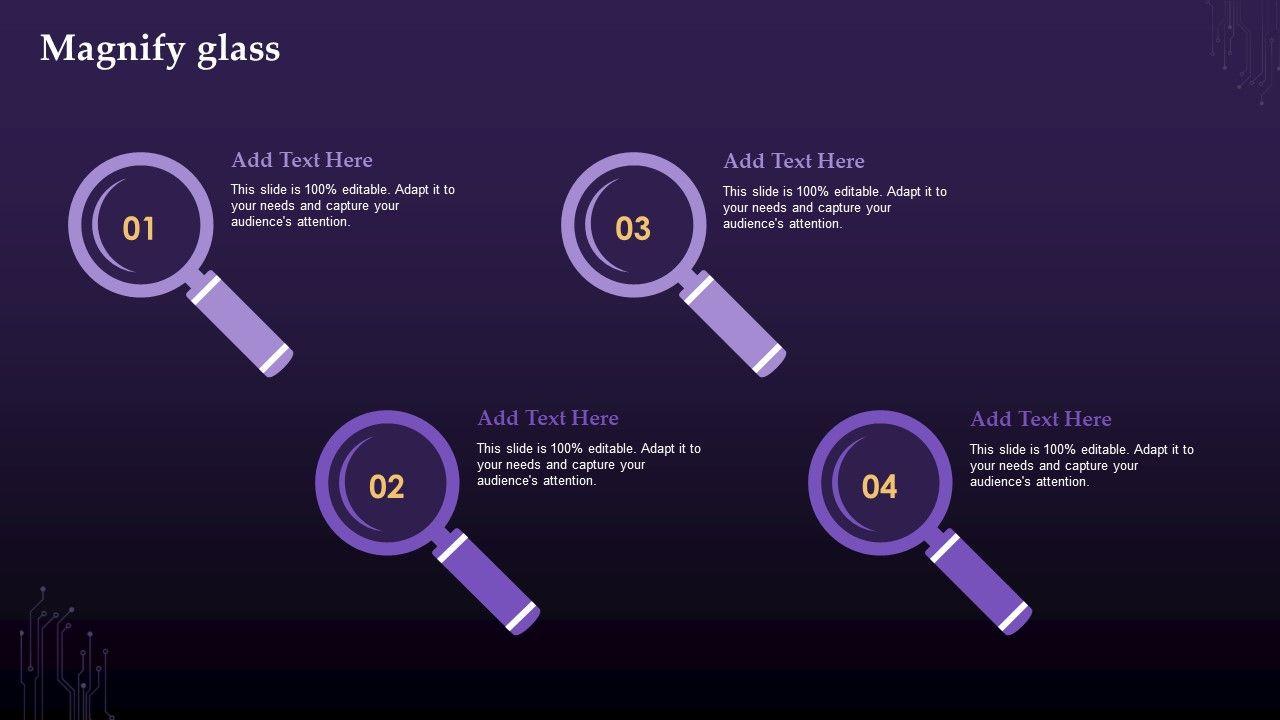 Magnify glass

01

Add Text Here

This slide is 100% editable. Adapt it to your needs and capture your audience's attention.

03

Add Text Here

This slide is 100% editable. Adapt it to your needs and capture your audience's attention.

02

Add Text Here

This slide is 100% editable. Adapt it to your needs and capture your audience's attention.

04

Add Text Here

This slide is 100% editable. Adapt it to your needs and capture your audience's attention.