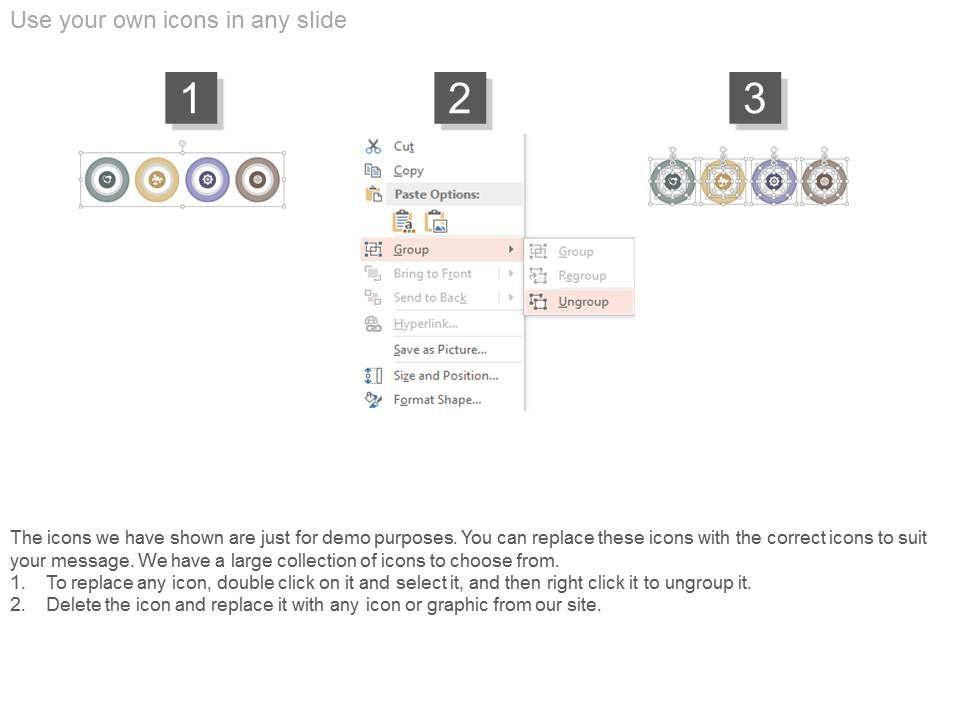 Use your own icons in any slide

1

2

3

Cut
Copy
Paste Options:
Group
Bring to Front
Send to Back
Hyperlink...
Save as Picture...
Size and Position...
Format Shape...

Group
Regroup
Ungroup

The icons we have shown are just for demo purposes. You can replace these icons with the correct icons to suit your message. We have a large collection of icons to choose from.
1. To replace any icon, double click on it and select it, and then right click it to ungroup it.
2. Delete the icon and replace it with any icon or graphic from our site.