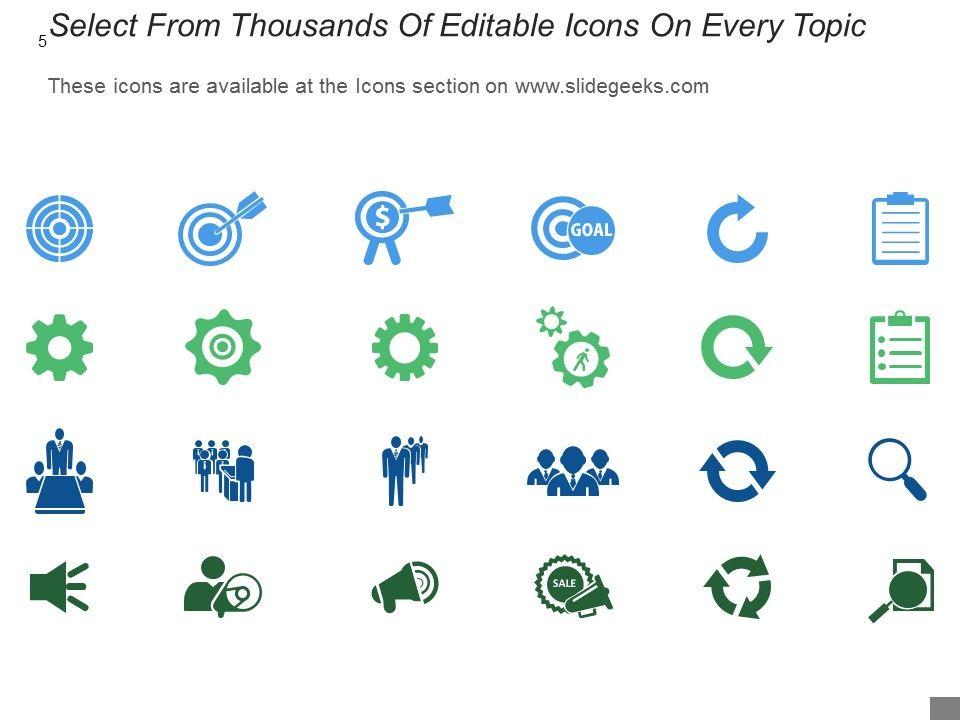 5

Select From Thousands Of Editable Icons On Every Topic

These icons are available at the Icons section on www.slidegeeks.com

$

GOAL

SALE