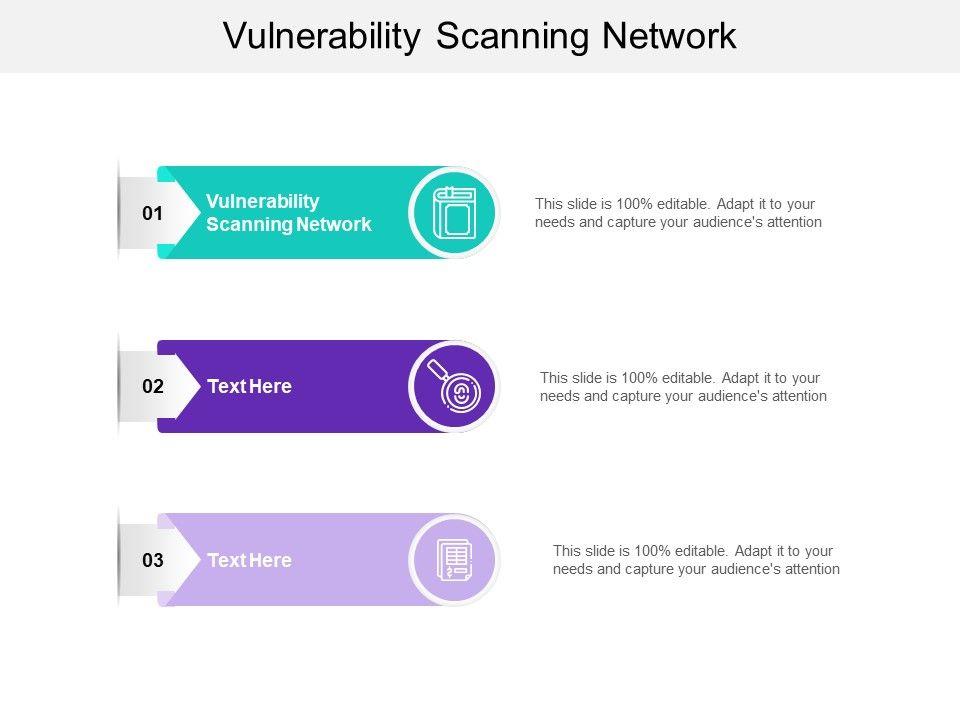 Vulnerability Scanning Network

01

Vulnerability Scanning Network

This slide is 100% editable. Adapt it to your needs and capture your audience's attention

02

Text Here

This slide is 100% editable. Adapt it to your needs and capture your audience's attention

03

Text Here

This slide is 100% editable. Adapt it to your needs and capture your audience's attention