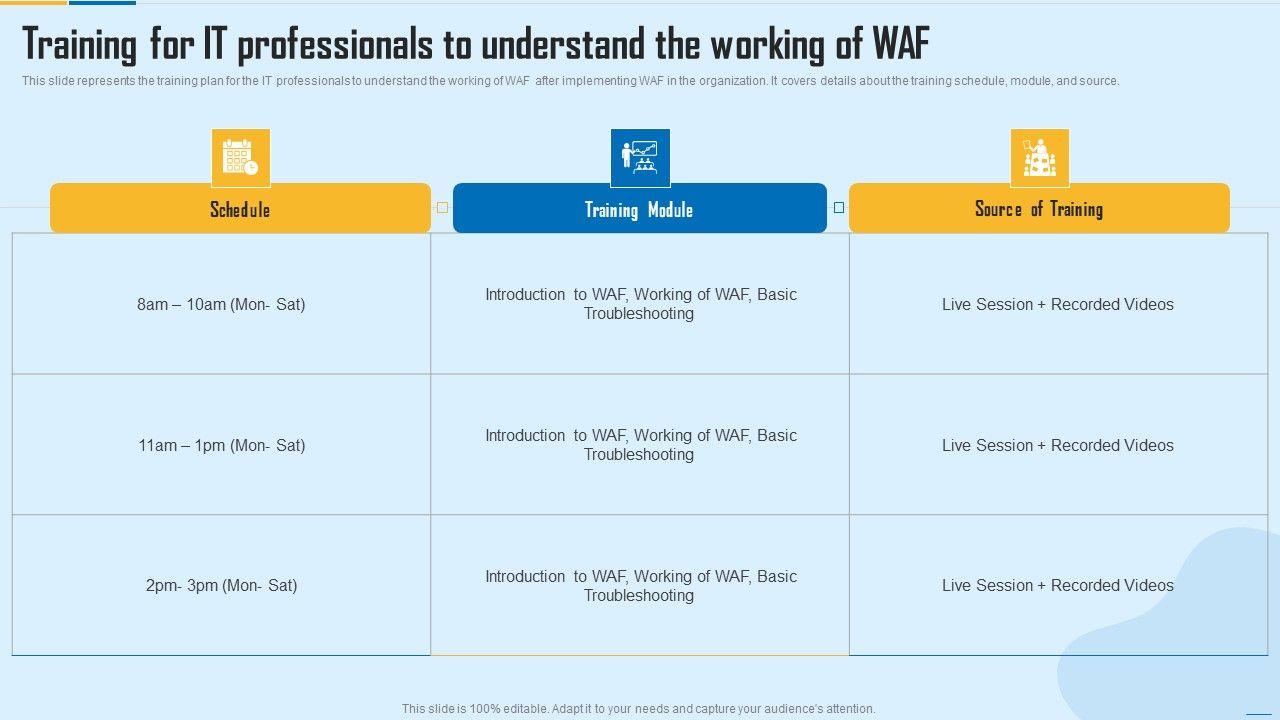 Training for IT professionals to understand the working of WAF

This slide represents the training plan for the IT professionals to understand the working of WAF after implementing WAF in the organization. It covers details about the training schedule, module, and source.

| Schedule | Training Module | Source of Training |
|---|---|---|
| 8am – 10am (Mon- Sat) | Introduction to WAF, Working of WAF, Basic Troubleshooting | Live Session + Recorded Videos |
| 11am – 1pm (Mon- Sat) | Introduction to WAF, Working of WAF, Basic Troubleshooting | Live Session + Recorded Videos |
| 2pm- 3pm (Mon- Sat) | Introduction to WAF, Working of WAF, Basic Troubleshooting | Live Session + Recorded Videos |

This slide is 100% editable. Adapt it to your needs and capture your audience's attention.