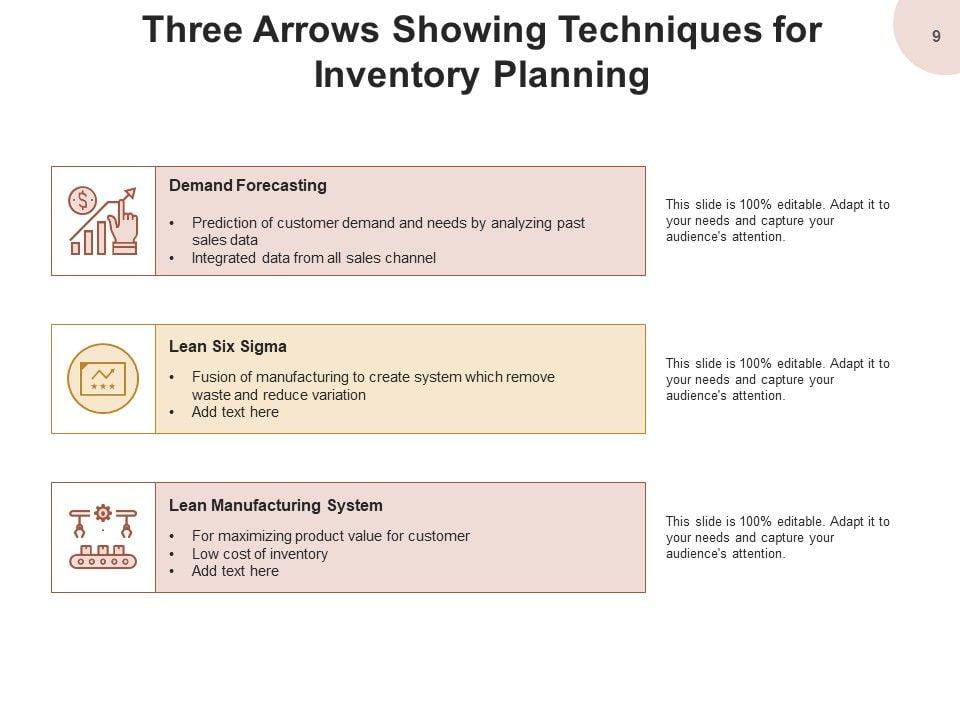 Three Arrows Showing Techniques for Inventory Planning

9

Demand Forecasting

• Prediction of customer demand and needs by analyzing past sales data
• Integrated data from all sales channel

This slide is 100% editable. Adapt it to your needs and capture your audience's attention.

Lean Six Sigma

• Fusion of manufacturing to create system which remove waste and reduce variation
• Add text here

This slide is 100% editable. Adapt it to your needs and capture your audience's attention.

Lean Manufacturing System

• For maximizing product value for customer
• Low cost of inventory
• Add text here

This slide is 100% editable. Adapt it to your needs and capture your audience's attention.