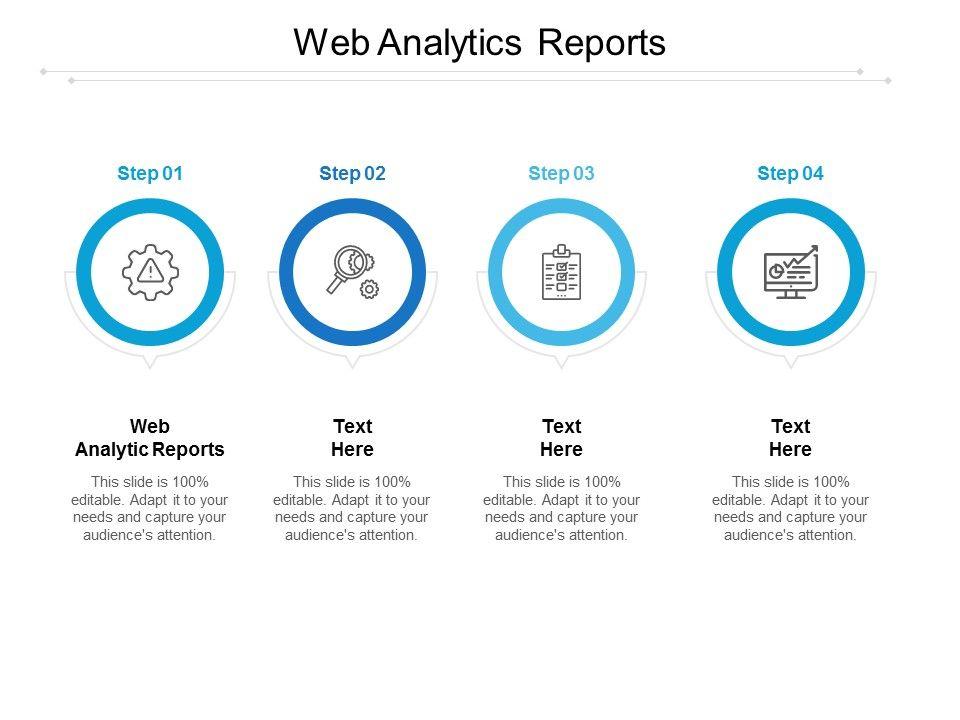 Web Analytics Reports

Step 01

Web Analytic Reports

This slide is 100% editable. Adapt it to your needs and capture your audience's attention.

Step 02

Text Here

This slide is 100% editable. Adapt it to your needs and capture your audience's attention.

Step 03

Text Here

This slide is 100% editable. Adapt it to your needs and capture your audience's attention.

Step 04

Text Here

This slide is 100% editable. Adapt it to your needs and capture your audience's attention.