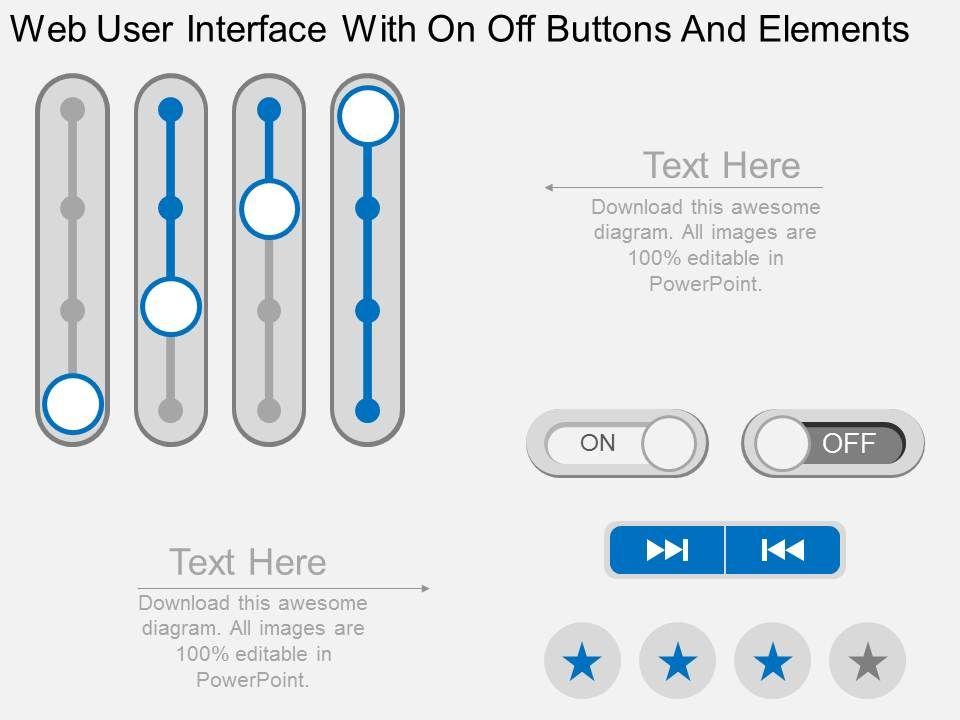 Web User Interface With On Off Buttons And Elements

Text Here

Download this awesome diagram. All images are 100% editable in PowerPoint.

ON

OFF

Text Here

Download this awesome diagram. All images are 100% editable in PowerPoint.