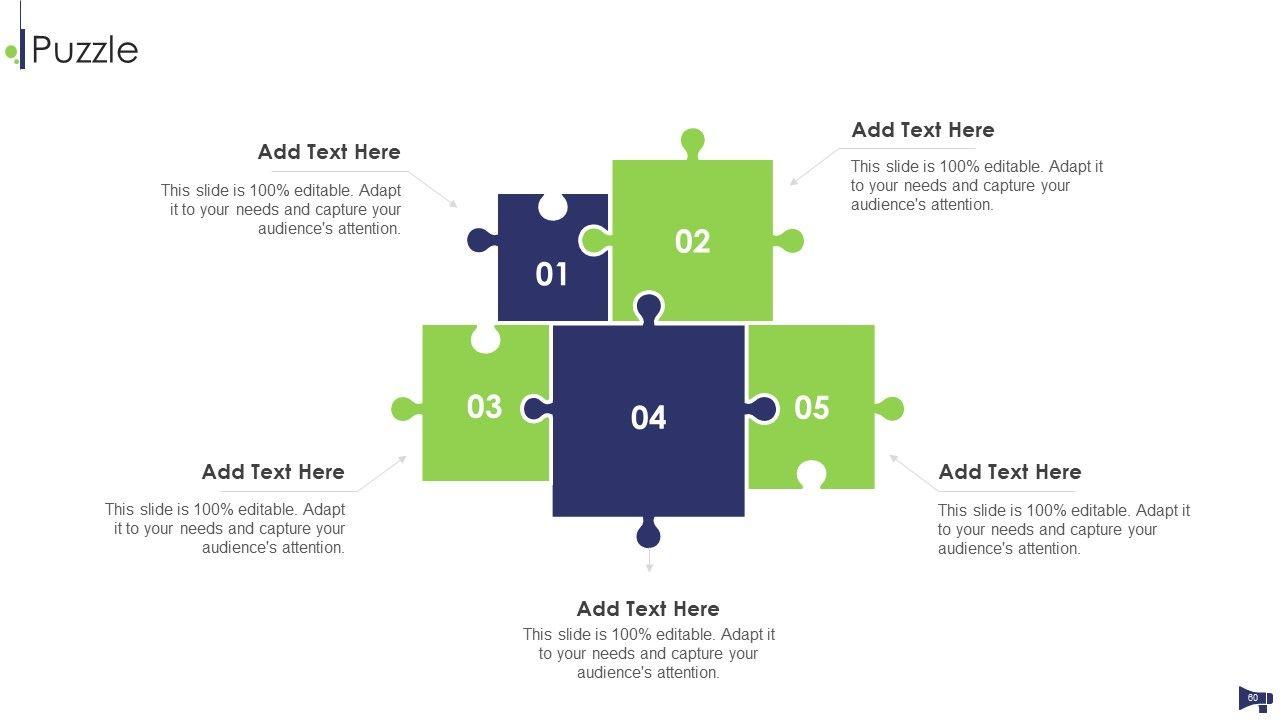 Puzzle

Add Text Here

This slide is 100% editable. Adapt it to your needs and capture your audience's attention.

Add Text Here

This slide is 100% editable. Adapt it to your needs and capture your audience's attention.

01

02

03

04

05

Add Text Here

This slide is 100% editable. Adapt it to your needs and capture your audience's attention.

Add Text Here

This slide is 100% editable. Adapt it to your needs and capture your audience's attention.

Add Text Here

This slide is 100% editable. Adapt it to your needs and capture your audience's attention.

60