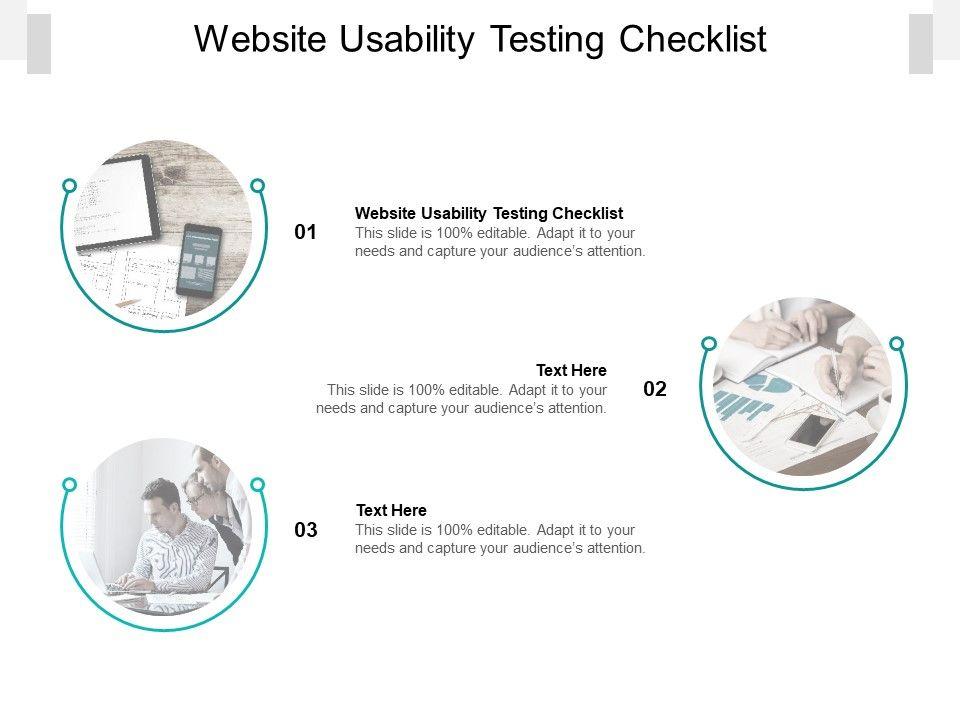 Website Usability Testing Checklist

01

Website Usability Testing Checklist
This slide is 100% editable. Adapt it to your needs and capture your audience's attention.

Text Here
This slide is 100% editable. Adapt it to your needs and capture your audience's attention.

02

03

Text Here
This slide is 100% editable. Adapt it to your needs and capture your audience's attention.