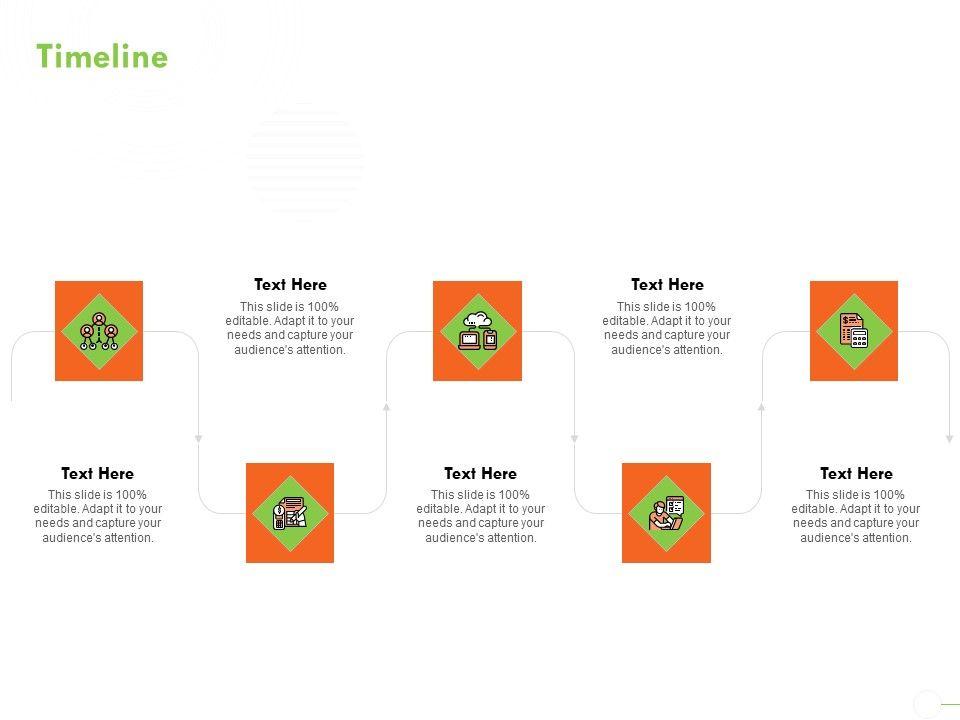 Timeline

Text Here
This slide is 100% editable. Adapt it to your needs and capture your audience's attention.

Text Here
This slide is 100% editable. Adapt it to your needs and capture your audience's attention.

Text Here
This slide is 100% editable. Adapt it to your needs and capture your audience's attention.

Text Here
This slide is 100% editable. Adapt it to your needs and capture your audience's attention.

Text Here
This slide is 100% editable. Adapt it to your needs and capture your audience's attention.