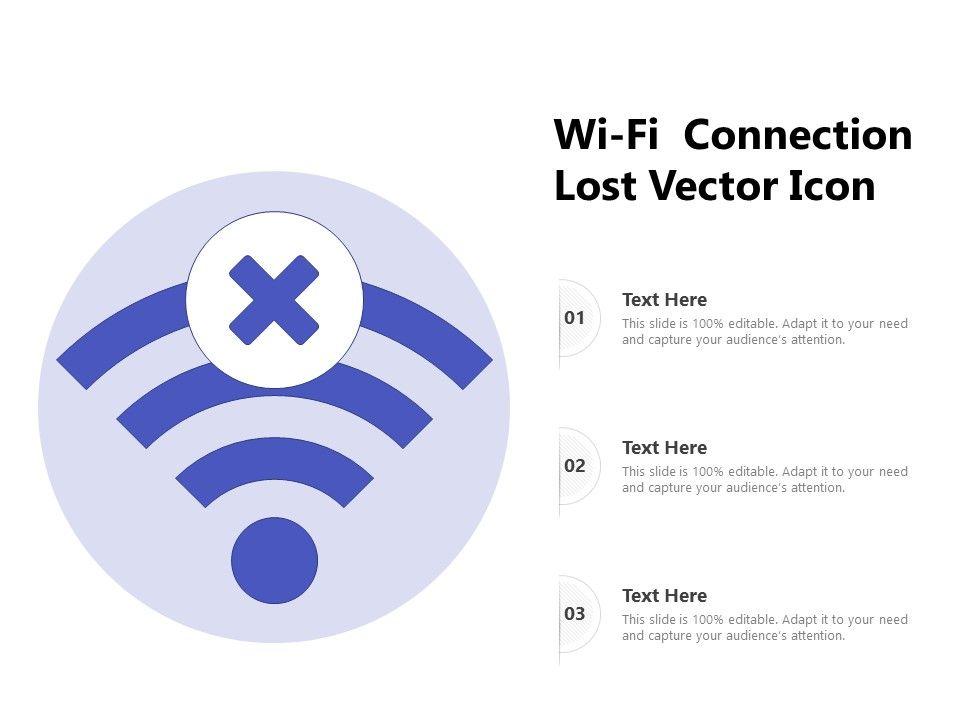 Wi-Fi Connection Lost Vector Icon

01

Text Here

This slide is 100% editable. Adapt it to your need and capture your audience's attention.

02

Text Here

This slide is 100% editable. Adapt it to your need and capture your audience's attention.

03

Text Here

This slide is 100% editable. Adapt it to your need and capture your audience's attention.