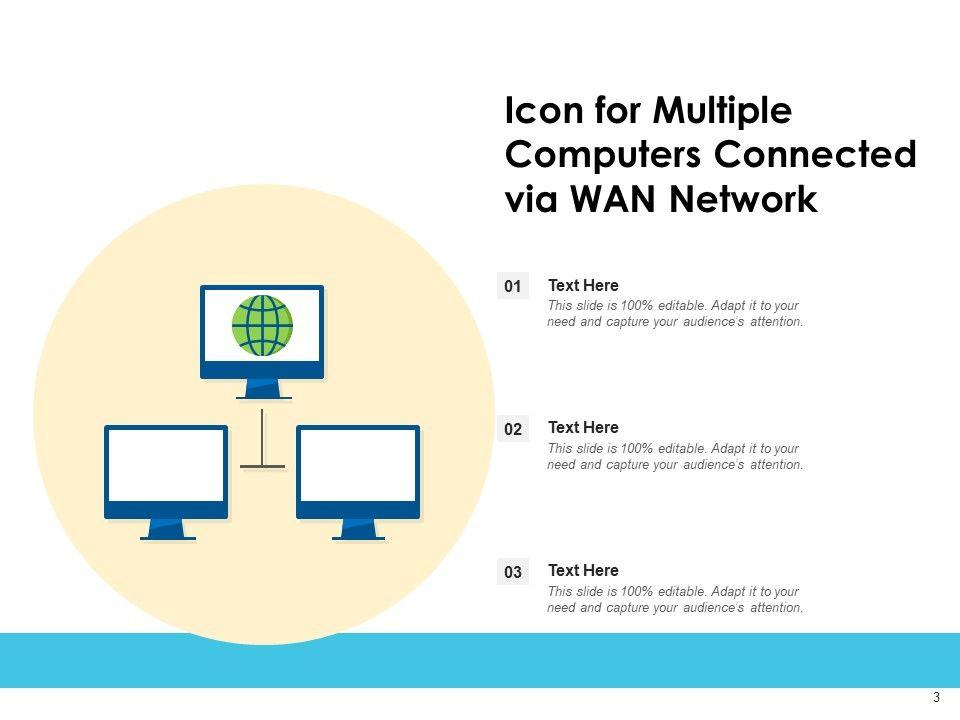 Icon for Multiple Computers Connected via WAN Network

01
Text Here
This slide is 100% editable. Adapt it to your need and capture your audience's attention.

02
Text Here
This slide is 100% editable. Adapt it to your need and capture your audience's attention.

03
Text Here
This slide is 100% editable. Adapt it to your need and capture your audience's attention.

3