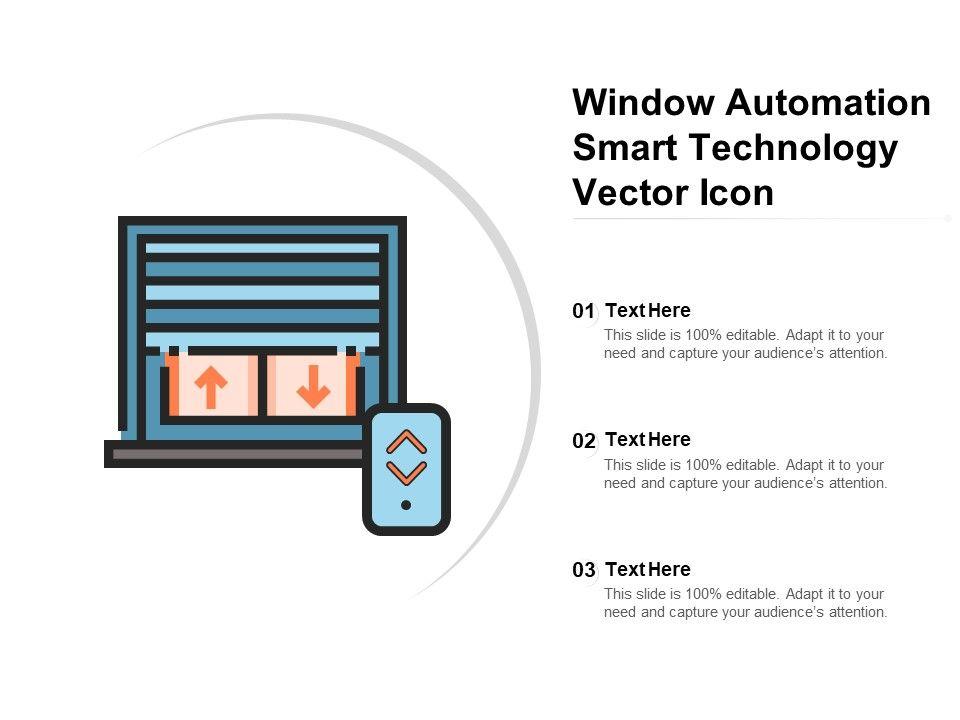 Window Automation Smart Technology Vector Icon

01 Text Here
This slide is 100% editable. Adapt it to your need and capture your audience's attention.

02 Text Here
This slide is 100% editable. Adapt it to your need and capture your audience's attention.

03 Text Here
This slide is 100% editable. Adapt it to your need and capture your audience's attention.