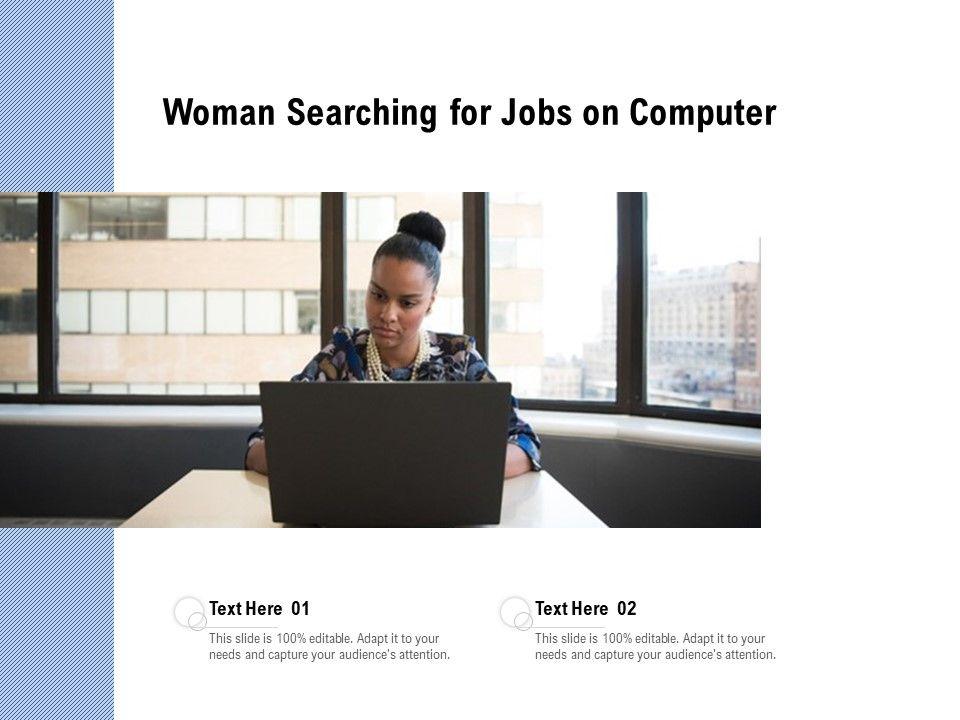 Woman Searching for Jobs on Computer

Text Here 01

This slide is 100% editable. Adapt it to your needs and capture your audience's attention.

Text Here 02

This slide is 100% editable. Adapt it to your needs and capture your audience's attention.