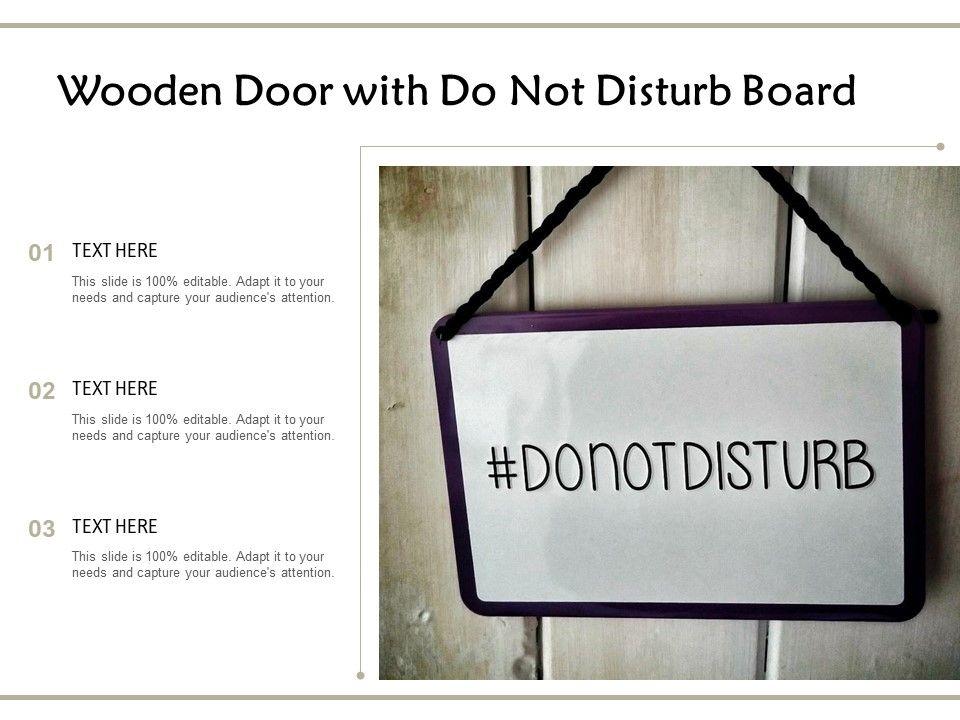 Wooden Door with Do Not Disturb Board

01 TEXT HERE
This slide is 100% editable. Adapt it to your needs and capture your audience's attention.

02 TEXT HERE
This slide is 100% editable. Adapt it to your needs and capture your audience's attention.

03 TEXT HERE
This slide is 100% editable. Adapt it to your needs and capture your audience's attention.

#DONOTDISTURB