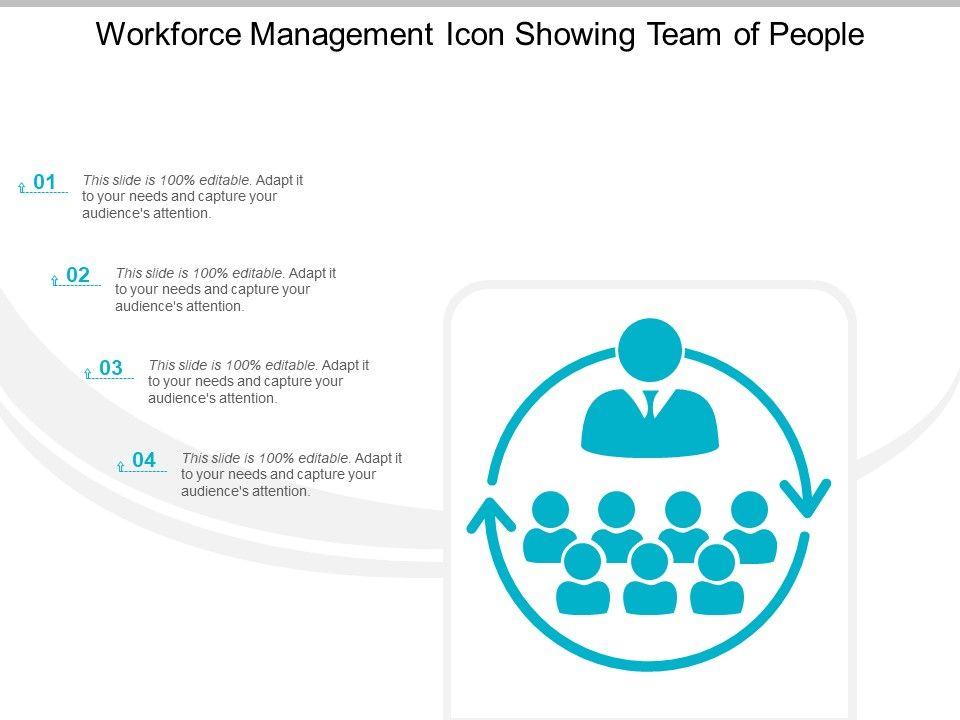 Workforce Management Icon Showing Team of People

01 This slide is 100% editable. Adapt it to your needs and capture your audience's attention.

02 This slide is 100% editable. Adapt it to your needs and capture your audience's attention.

03 This slide is 100% editable. Adapt it to your needs and capture your audience's attention.

04 This slide is 100% editable. Adapt it to your needs and capture your audience's attention.