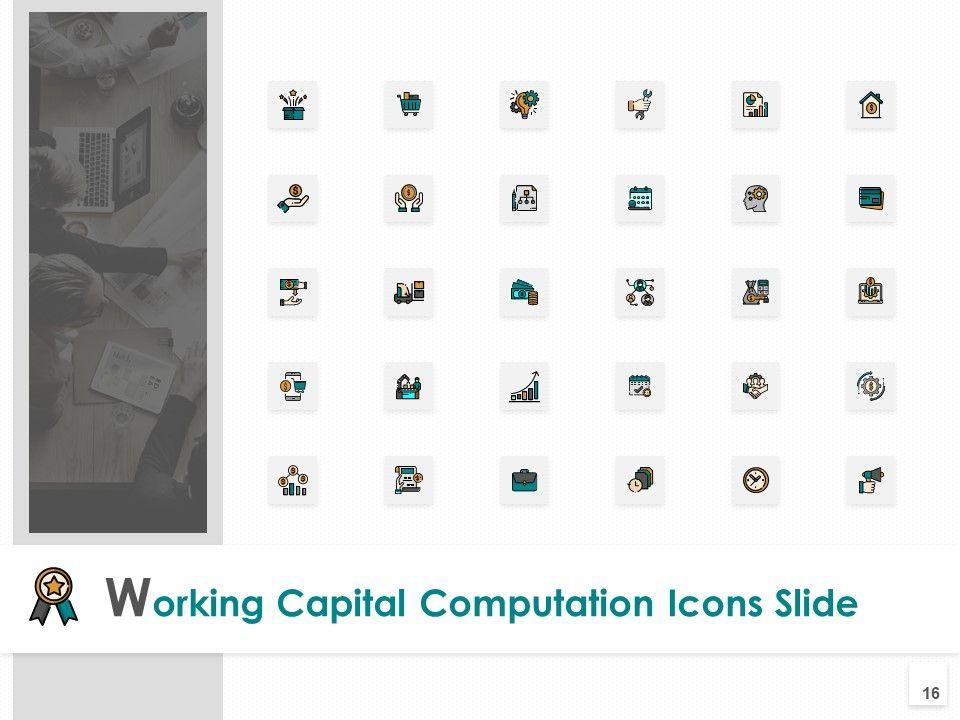 Working Capital Computation Icons Slide

16