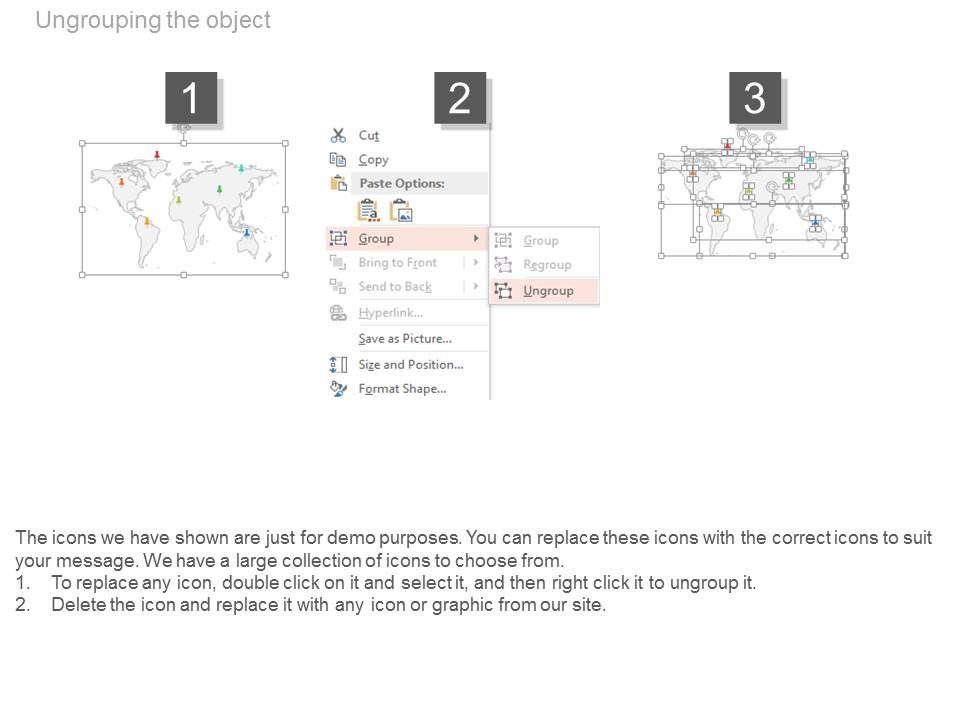 Ungrouping the object

1

2

Cut
Copy
Paste Options:
Group
Bring to Front
Send to Back
Hyperlink...
Save as Picture...
Size and Position...
Format Shape...

Group
Regroup
Ungroup

3

The icons we have shown are just for demo purposes. You can replace these icons with the correct icons to suit your message. We have a large collection of icons to choose from.
1. To replace any icon, double click on it and select it, and then right click it to ungroup it.
2. Delete the icon and replace it with any icon or graphic from our site.