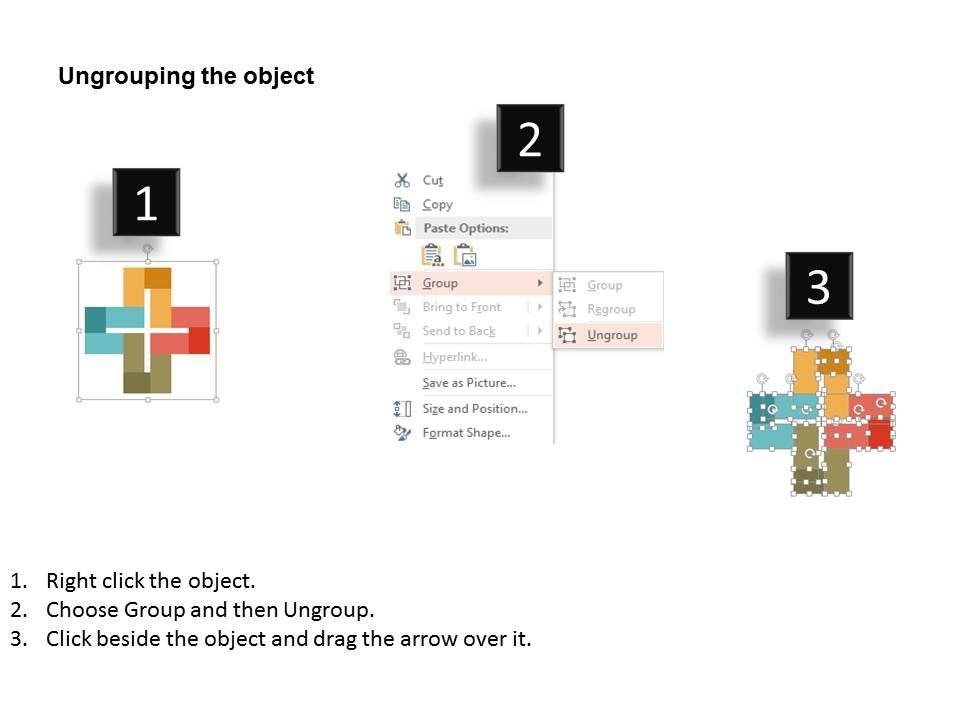 Ungrouping the object

1

2

Cut
Copy
Paste Options:
Group
Bring to Front
Send to Back
Hyperlink...
Save as Picture...
Size and Position...
Format Shape...

Group
Regroup
Ungroup

3

1. Right click the object.
2. Choose Group and then Ungroup.
3. Click beside the object and drag the arrow over it.