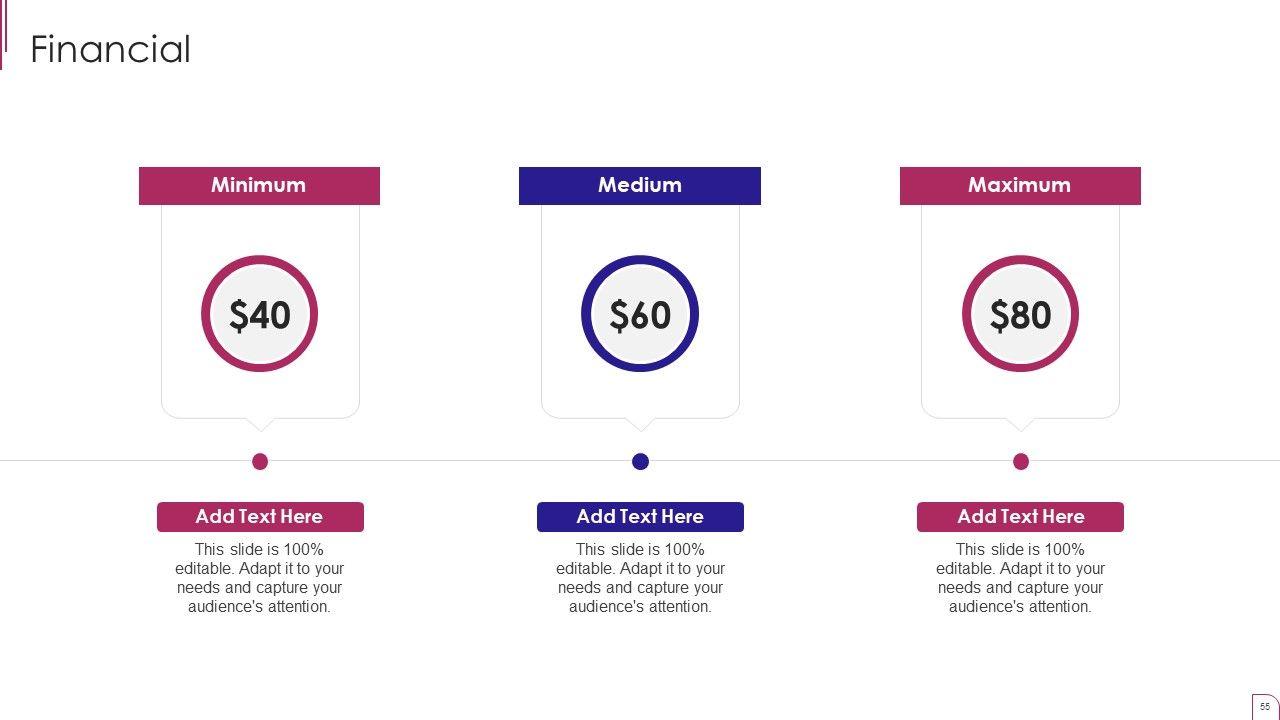 Financial

Minimum

$40

Add Text Here

This slide is 100% editable. Adapt it to your needs and capture your audience's attention.

Medium

$60

Add Text Here

This slide is 100% editable. Adapt it to your needs and capture your audience's attention.

Maximum

$80

Add Text Here

This slide is 100% editable. Adapt it to your needs and capture your audience's attention.

55