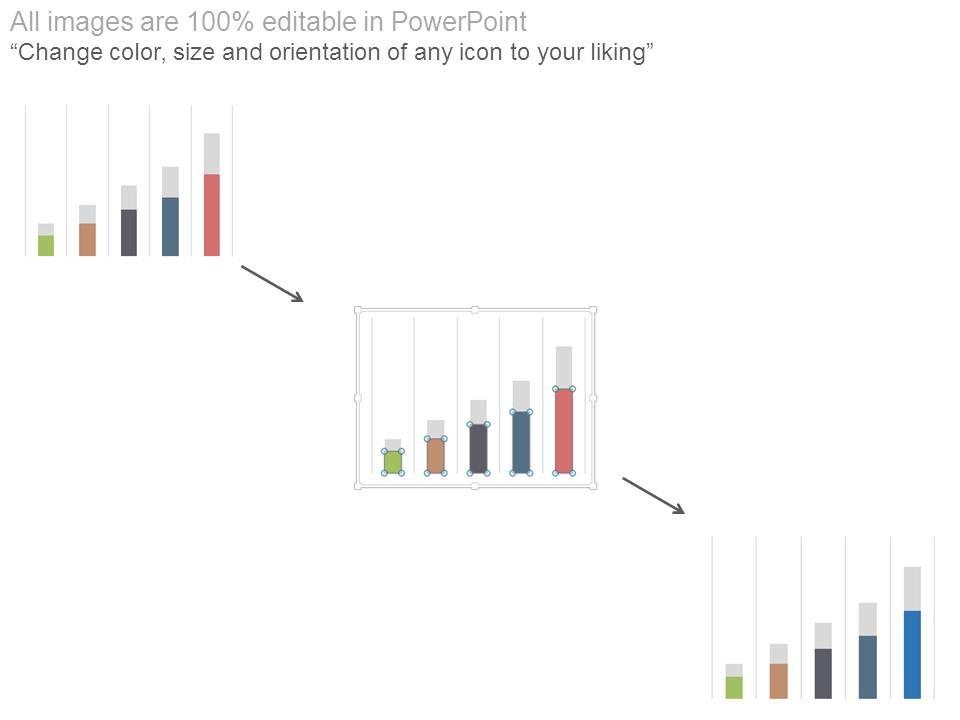 All images are 100% editable in PowerPoint
“Change color, size and orientation of any icon to your liking”