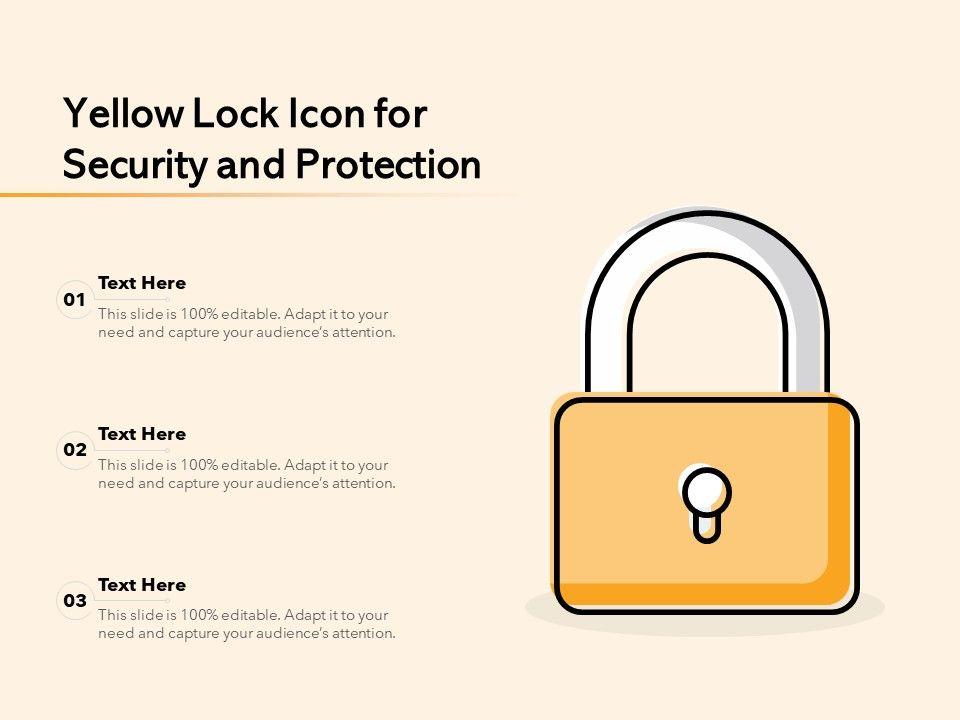 Yellow Lock Icon for Security and Protection

01
Text Here
This slide is 100% editable. Adapt it to your need and capture your audience's attention.

02
Text Here
This slide is 100% editable. Adapt it to your need and capture your audience's attention.

03
Text Here
This slide is 100% editable. Adapt it to your need and capture your audience's attention.